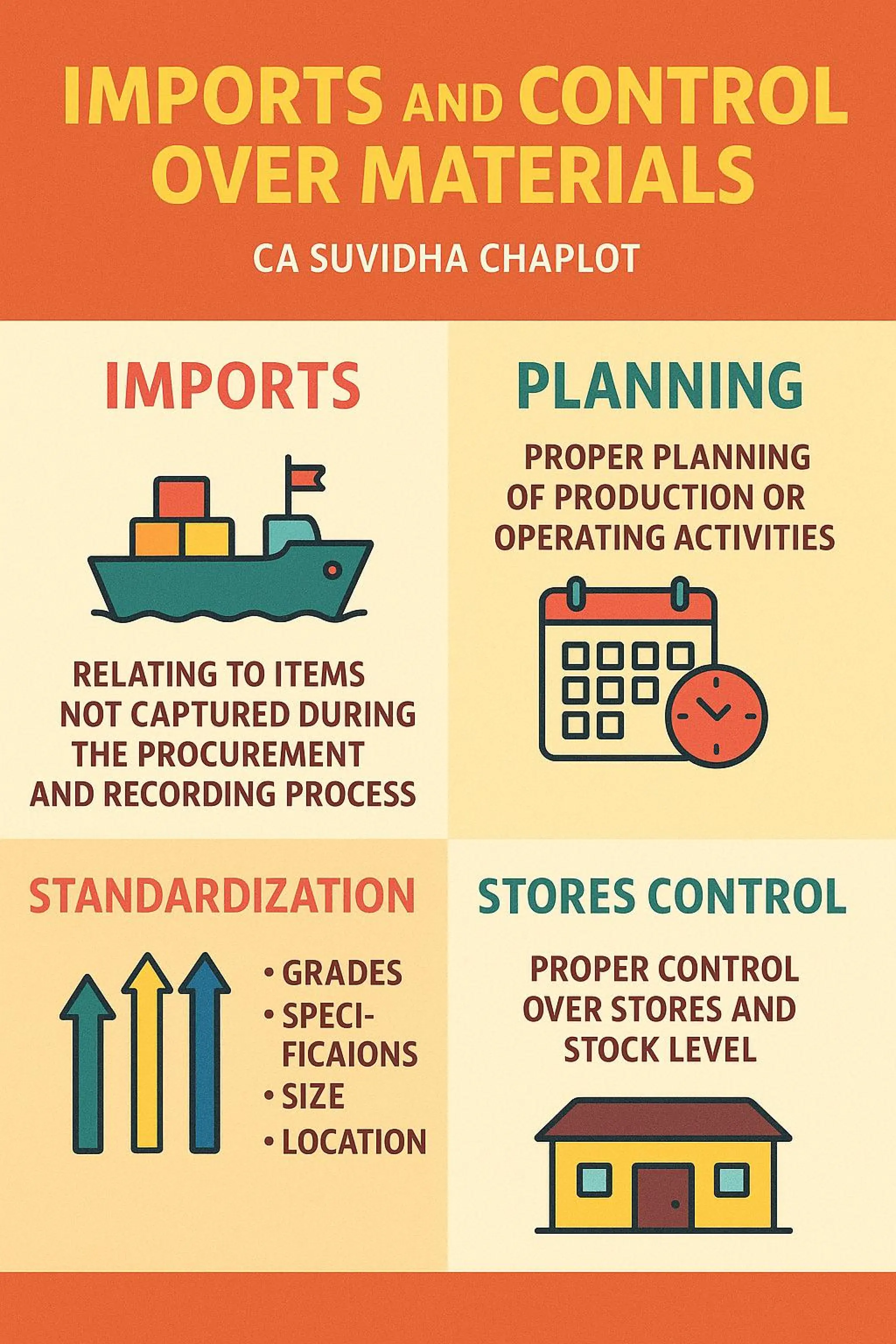 IMPORTS AND CONTROL OVER MATERIALS

CA SUVIDHA CHAPLOT

IMPORTS

RELATING TO ITEMS NOT CAPTURED DURING THE PROCUREMENT AND RECORDING PROCESS

PLANNING

PROPER PLANNING OF PRODUCTION OR OPERATING ACTIVITIES

STANDARDIZATION

• GRADES
• SPECIFICAIONS
• SIZE
• LOCATION

STORES CONTROL

PROPER CONTROL OVER STORES AND STOCK LEVEL