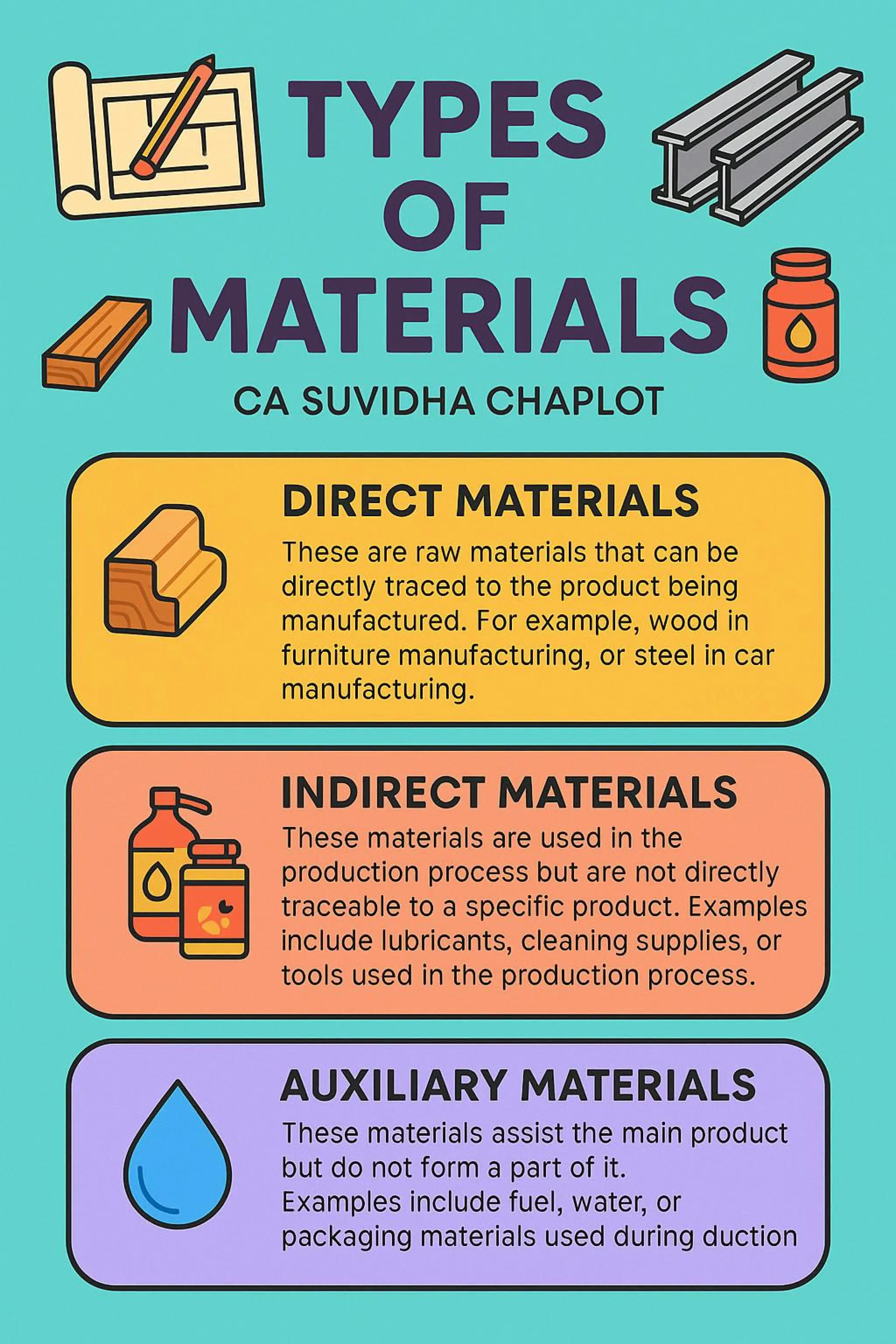 TYPES OF MATERIALS

CA SUVIDHA CHAPLOT

DIRECT MATERIALS

These are raw materials that can be directly traced to the product being manufactured. For example, wood in furniture manufacturing, or steel in car manufacturing.

INDIRECT MATERIALS

These materials are used in the production process but are not directly traceable to a specific product. Examples include lubricants, cleaning supplies, or tools used in the production process.

AUXILIARY MATERIALS

These materials assist the main product but do not form a part of it.
Examples include fuel, water, or packaging materials used during duction