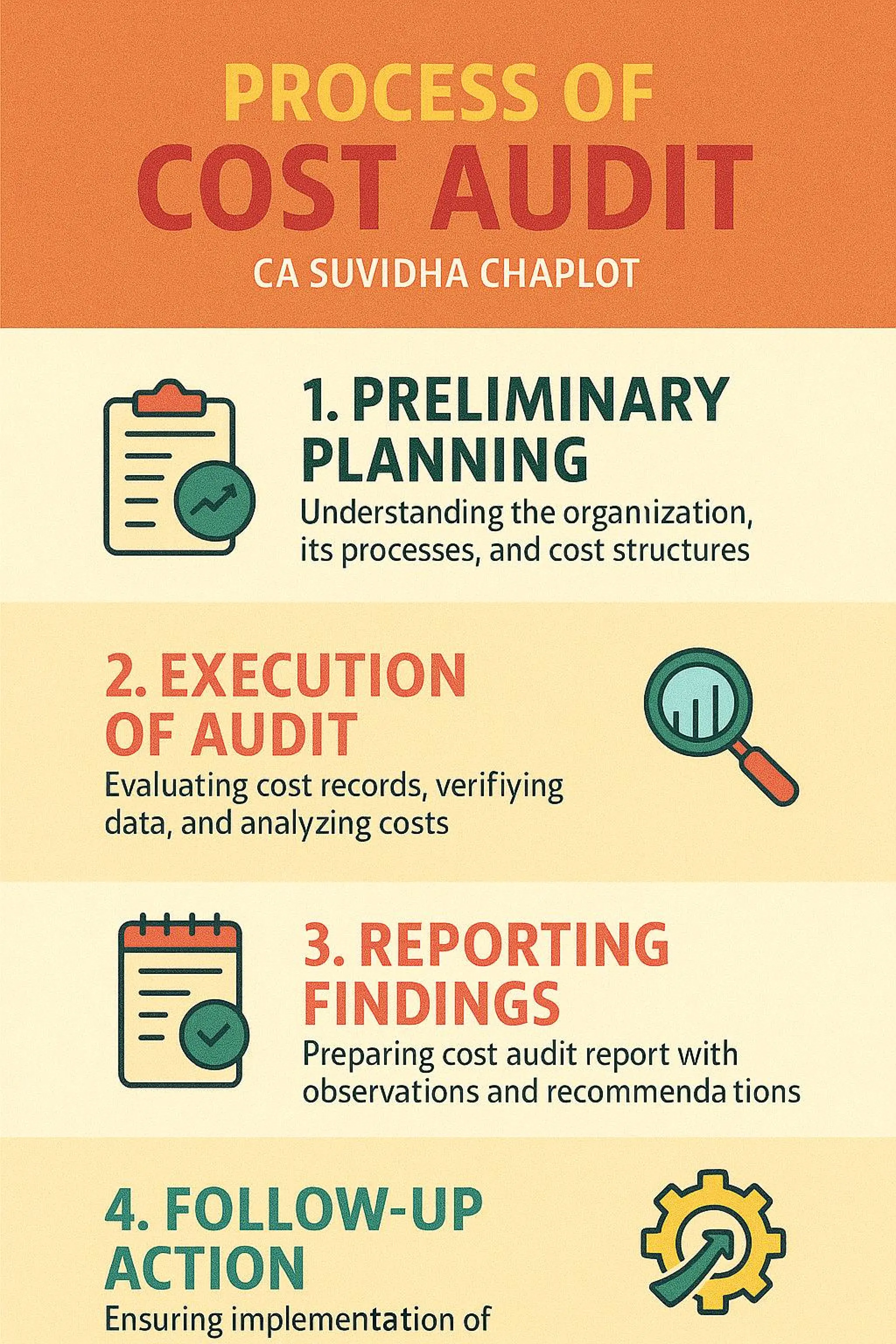 PROCESS OF
COST AUDIT

CA SUVIDHA CHAPLOT

1. PRELIMINARY PLANNING
Understanding the organization, its processes, and cost structures

2. EXECUTION OF AUDIT
Evaluating cost records, verifiying data, and analyzing costs

3. REPORTING FINDINGS
Preparing cost audit report with observations and recommenda tions

4. FOLLOW-UP ACTION
Ensuring implementation of