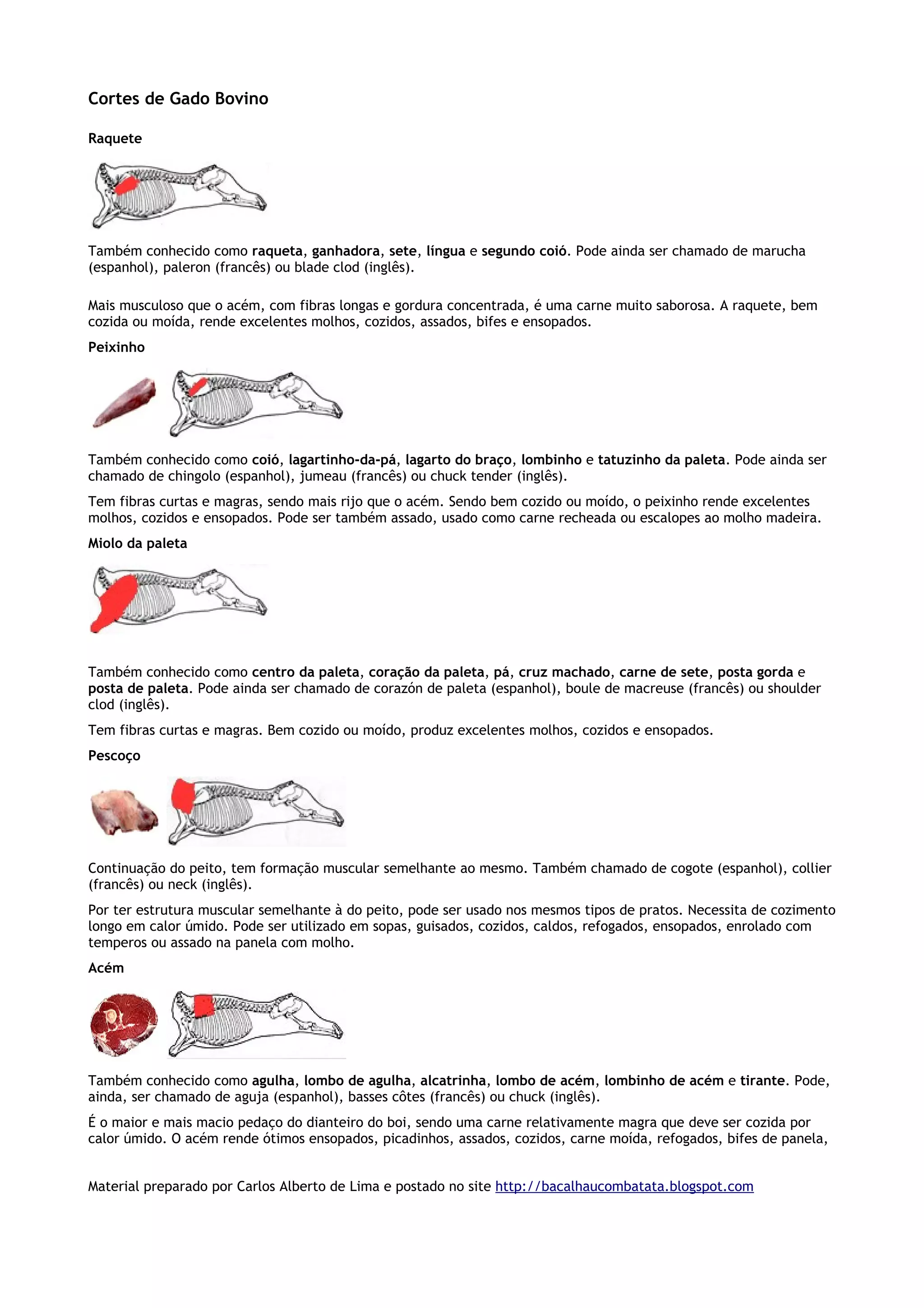 Cortes de Gado Bovino

Raquete

Também conhecido como raqueta, ganhadora, sete, língua e segundo coió. Pode ainda ser chamado de marucha (espanhol), paleron (francês) ou blade clod (inglês).

Mais musculoso que o acém, com fibras longas e gordura concentrada, é uma carne muito saborosa. A raquete, bem cozida ou moída, rende excelentes molhos, cozidos, assados, bifes e ensopados.

Peixinho

Também conhecido como coió, lagartinho-da-pá, lagarto do braço, lombinho e tatuzinho da paleta. Pode ainda ser chamado de chingolo (espanhol), jumeau (francês) ou chuck tender (inglês).

Tem fibras curtas e magras, sendo mais rijo que o acém. Sendo bem cozido ou moído, o peixinho rende excelentes molhos, cozidos e ensopados. Pode ser também assado, usado como carne recheada ou escalopes ao molho madeira.

Miolo da paleta

Também conhecido como centro da paleta, coração da paleta, pá, cruz machado, carne de sete, posta gorda e posta de paleta. Pode ainda ser chamado de corazón de paleta (espanhol), boule de macreuse (francês) ou shoulder clod (inglês).

Tem fibras curtas e magras. Bem cozido ou moído, produz excelentes molhos, cozidos e ensopados.

Pescoço

Continuação do peito, tem formação muscular semelhante ao mesmo. Também chamado de cogote (espanhol), collier (francês) ou neck (inglês).

Por ter estrutura muscular semelhante à do peito, pode ser usado nos mesmos tipos de pratos. Necessita de cozimento longo em calor úmido. Pode ser utilizado em sopas, guisados, cozidos, caldos, refogados, ensopados, enrolado com temperos ou assado na panela com molho.

Acém

Também conhecido como agulha, lombo de agulha, alcatrinha, lombo de acém, lombinho de acém e tirante. Pode, ainda, ser chamado de aguja (espanhol), basses côtes (francês) ou chuck (inglês).

É o maior e mais macio pedaço do dianteiro do boi, sendo uma carne relativamente magra que deve ser cozida por calor úmido. O acém rende ótimos ensopados, picadinhos, assados, cozidos, carne moída, refogados, bifes de panela,

Material preparado por Carlos Alberto de Lima e postado no site http://bacalhaucombatata.blogspot.com