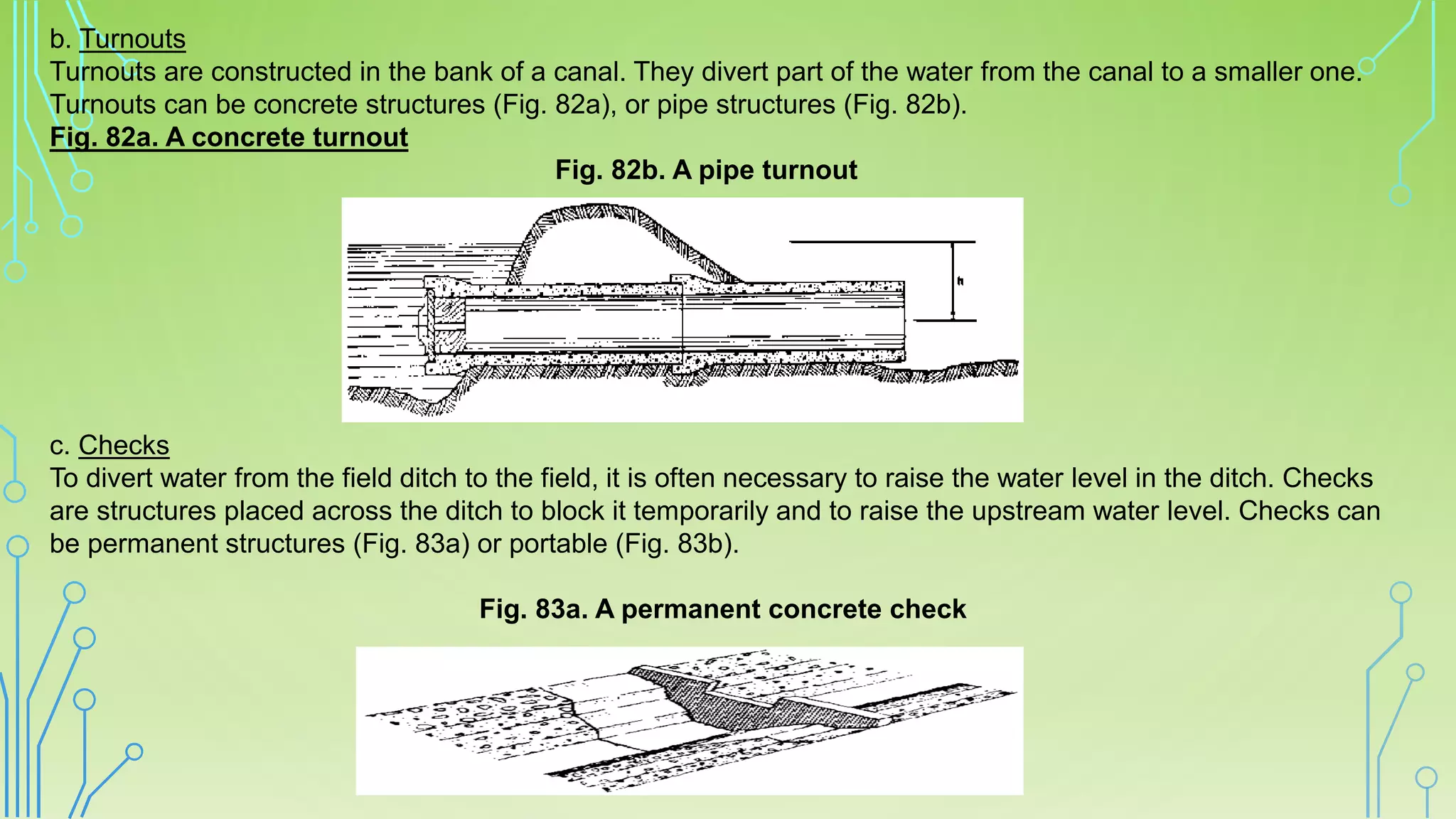 b. Turnouts
Turnouts are constructed in the bank of a canal. They divert part of the water from the canal to a smaller one. Turnouts can be concrete structures (Fig. 82a), or pipe structures (Fig. 82b).
Fig. 82a. A concrete turnout

Fig. 82b. A pipe turnout

h

c. Checks
To divert water from the field ditch to the field, it is often necessary to raise the water level in the ditch. Checks are structures placed across the ditch to block it temporarily and to raise the upstream water level. Checks can be permanent structures (Fig. 83a) or portable (Fig. 83b).

Fig. 83a. A permanent concrete check