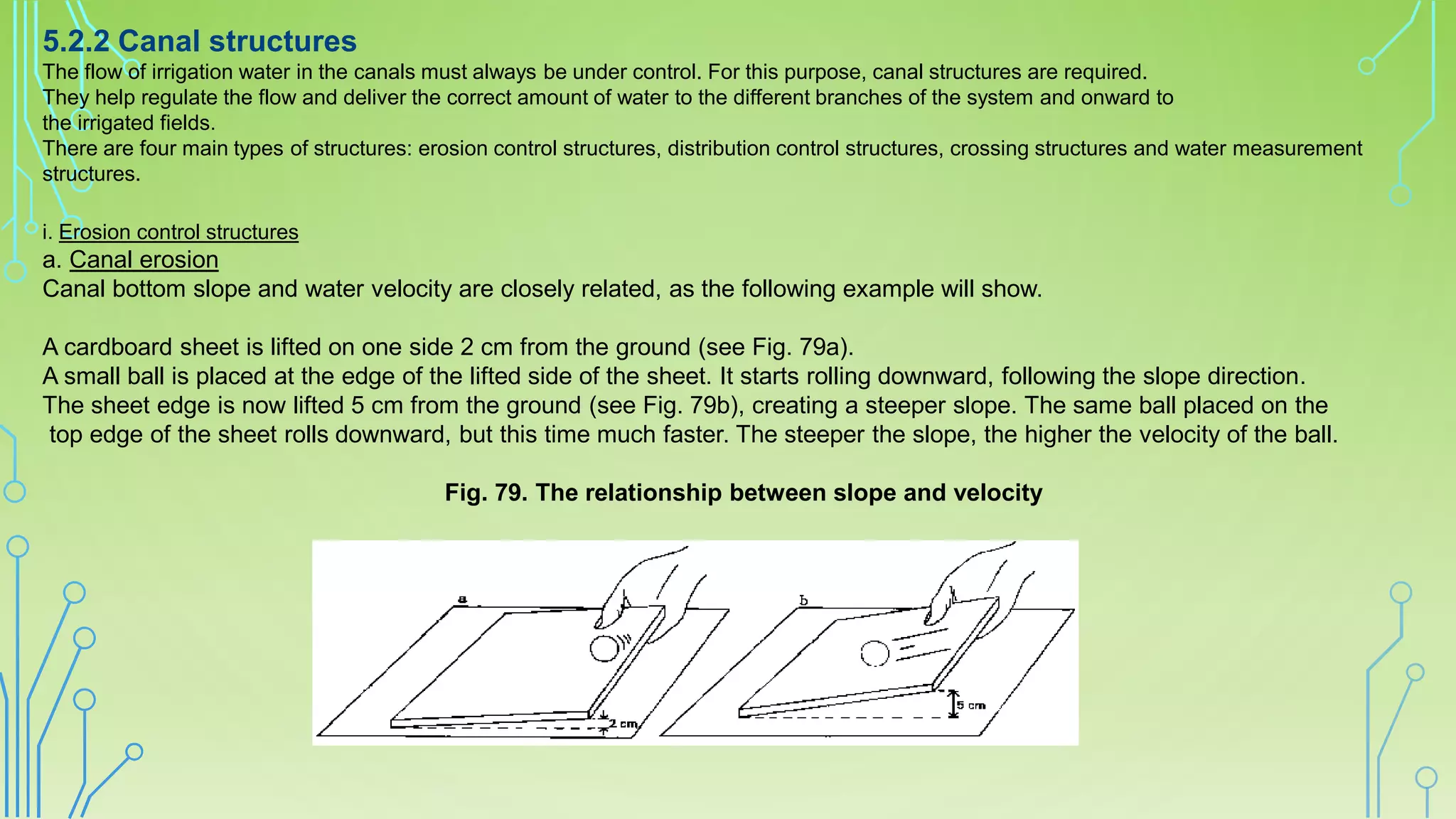 5.2.2 Canal structures

The flow of irrigation water in the canals must always be under control. For this purpose, canal structures are required. They help regulate the flow and deliver the correct amount of water to the different branches of the system and onward to the irrigated fields.
There are four main types of structures: erosion control structures, distribution control structures, crossing structures and water measurement structures.

i. Erosion control structures
a. Canal erosion
Canal bottom slope and water velocity are closely related, as the following example will show.

A cardboard sheet is lifted on one side 2 cm from the ground (see Fig. 79a).
A small ball is placed at the edge of the lifted side of the sheet. It starts rolling downward, following the slope direction.
The sheet edge is now lifted 5 cm from the ground (see Fig. 79b), creating a steeper slope. The same ball placed on the top edge of the sheet rolls downward, but this time much faster. The steeper the slope, the higher the velocity of the ball.

Fig. 79. The relationship between slope and velocity

a

2 cm

b

5 cm