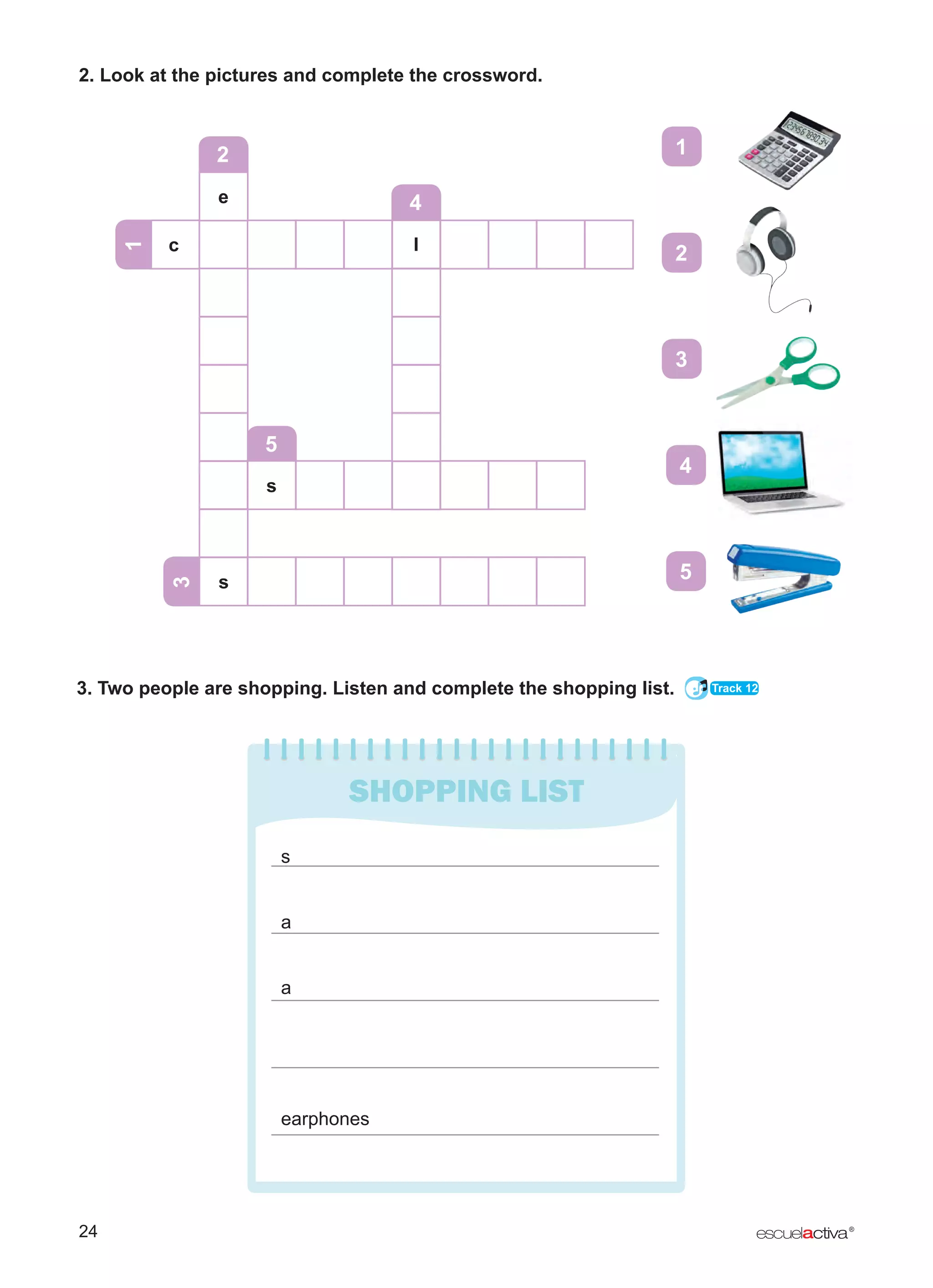 2. Look at the pictures and complete the crossword.

2

e

4

1 c l

5

s

3 s

1

2

3

4

5

3. Two people are shopping. Listen and complete the shopping list. Track 12

SHOPPING LIST

s

a

a

earphones

24

escuelactiva®