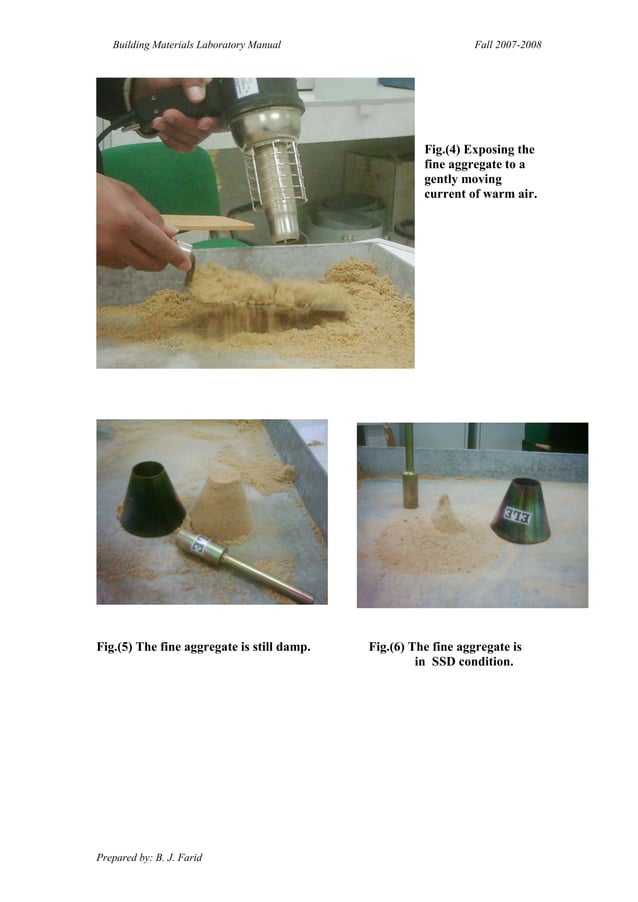 Building Materials Laboratory Manual

Fall 2007-2008

Fig.(4) Exposing the fine aggregate to a gently moving current of warm air.

ELE

Fig.(5) The fine aggregate is still damp.

Fig.(6) The fine aggregate is in SSD condition.

Prepared by: B. J. Farid