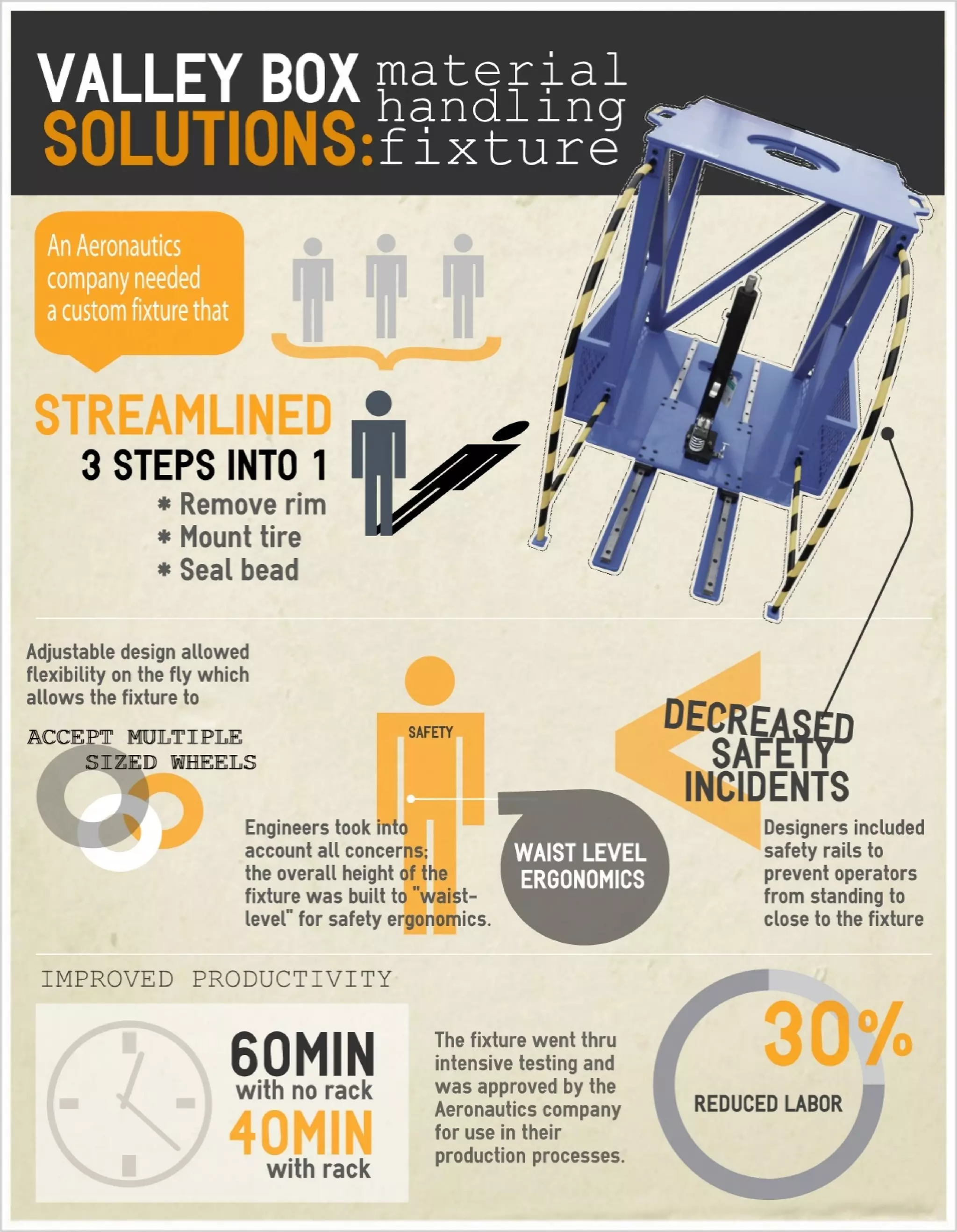 VALLEY BOX SOLUTIONS: material handling fixture

An Aeronautics company needed a custom fixture that

STREAMLINED
3 STEPS INTO 1
* Remove rim
* Mount tire
* Seal bead

Adjustable design allowed flexibility on the fly which allows the fixture to

ACCEPT MULTIPLE SIZED WHEELS

SAFETY

Engineers took into account all concerns; the overall height of the fixture was built to "waist-level" for safety ergonomics.

WAIST LEVEL ERGONOMICS

DECREASED SAFETY INCIDENTS

Designers included safety rails to prevent operators from standing to close to the fixture

IMPROVED PRODUCTIVITY

60MIN
with no rack
40MIN
with rack

The fixture went thru intensive testing and was approved by the Aeronautics company for use in their production processes.

30%
REDUCED LABOR