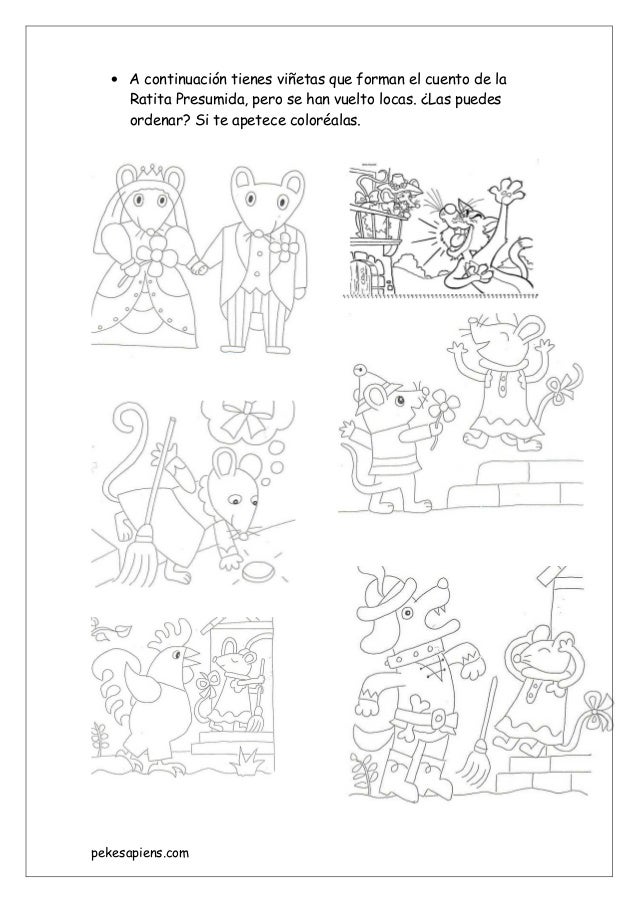 • A continuación tienes viñetas que forman el cuento de la Ratita Presumida, pero se han vuelto locas. ¿Las puedes ordenar? Si te apetece coloréalas.

pekesapiens.com