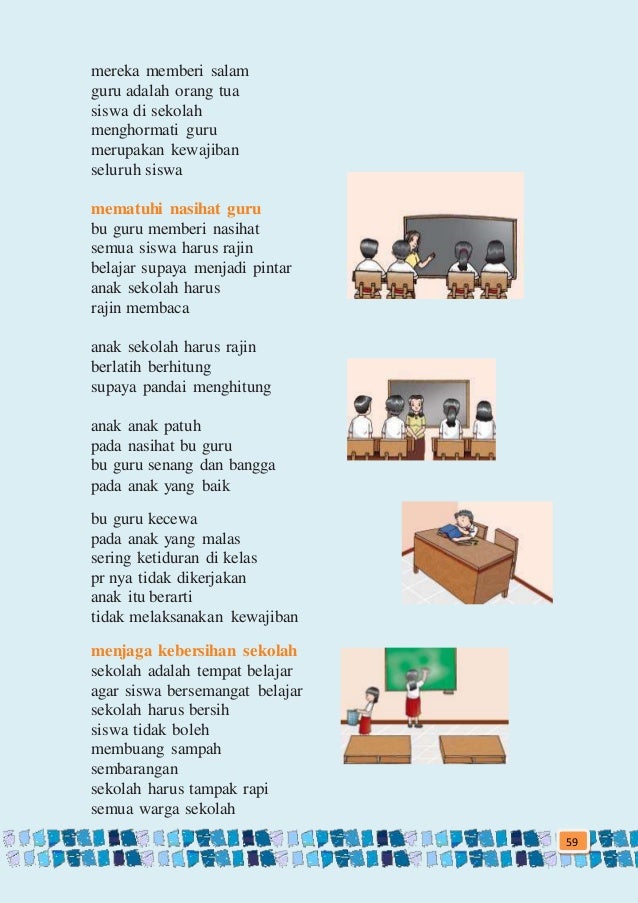 mereka memberi salam
guru adalah orang tua
siswa di sekolah
menghormati guru
merupakan kewajiban
seluruh siswa

mematuhi nasihat guru
bu guru memberi nasihat
semua siswa harus rajin
belajar supaya menjadi pintar
anak sekolah harus
rajin membaca

anak sekolah harus rajin
berlatih berhitung
supaya pandai menghitung

anak anak patuh
pada nasihat bu guru
bu guru senang dan bangga
pada anak yang baik

bu guru kecewa
pada anak yang malas
sering ketiduran di kelas
pr nya tidak dikerjakan
anak itu berarti
tidak melaksanakan kewajiban

menjaga kebersihan sekolah
sekolah adalah tempat belajar
agar siswa bersemangat belajar
sekolah harus bersih
siswa tidak boleh
membuang sampah
sembarangan
sekolah harus tampak rapi
semua warga sekolah

59