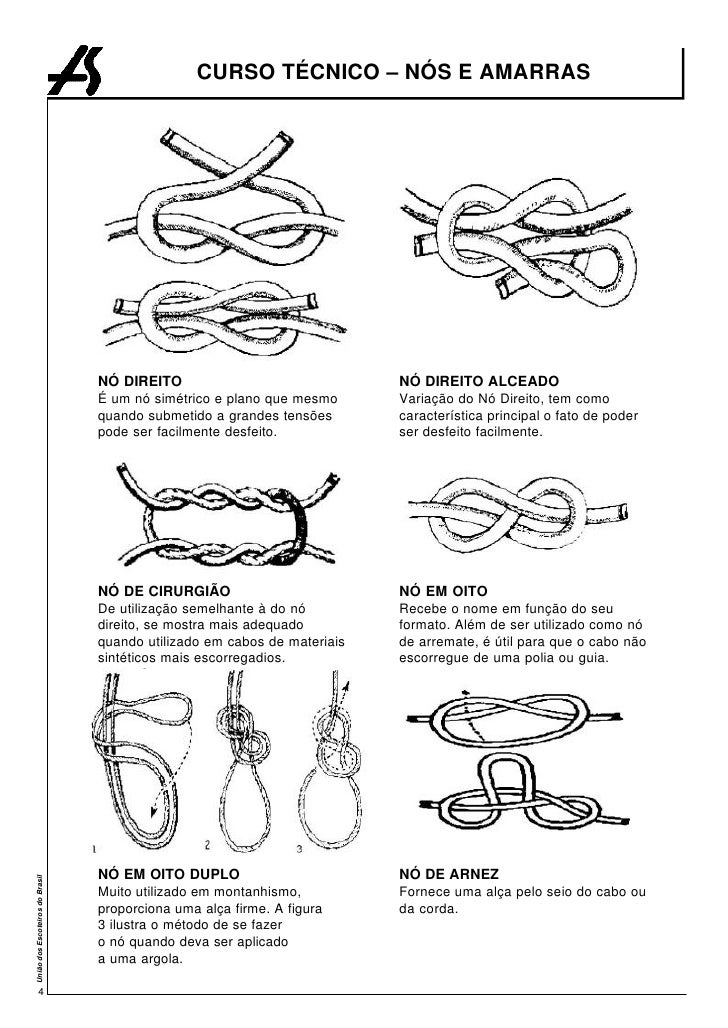 CURSO TÉCNICO – NÓS E AMARRAS

NÓ DIREITO
É um nó simétrico e plano que mesmo quando submetido a grandes tensões pode ser facilmente desfeito.

NÓ DIREITO ALCEADO
Variação do Nó Direito, tem como característica principal o fato de poder ser desfeito facilmente.

NÓ DE CIRURGIÃO
De utilização semelhante à do nó direito, se mostra mais adequado quando utilizado em cabos de materiais sintéticos mais escorregadios.

NÓ EM OITO
Recebe o nome em função do seu formato. Além de ser utilizado como nó de arremate, é útil para que o cabo não escorregue de uma polia ou guia.

1 2 3

NÓ EM OITO DUPLO
Muito utilizado em montanhismo, proporciona uma alça firme. A figura 3 ilustra o método de se fazer o nó quando deva ser aplicado a uma argola.

NÓ DE ARNEZ
Fornece uma alça pelo seio do cabo ou da corda.

União dos Escoteiros do Brasil

4