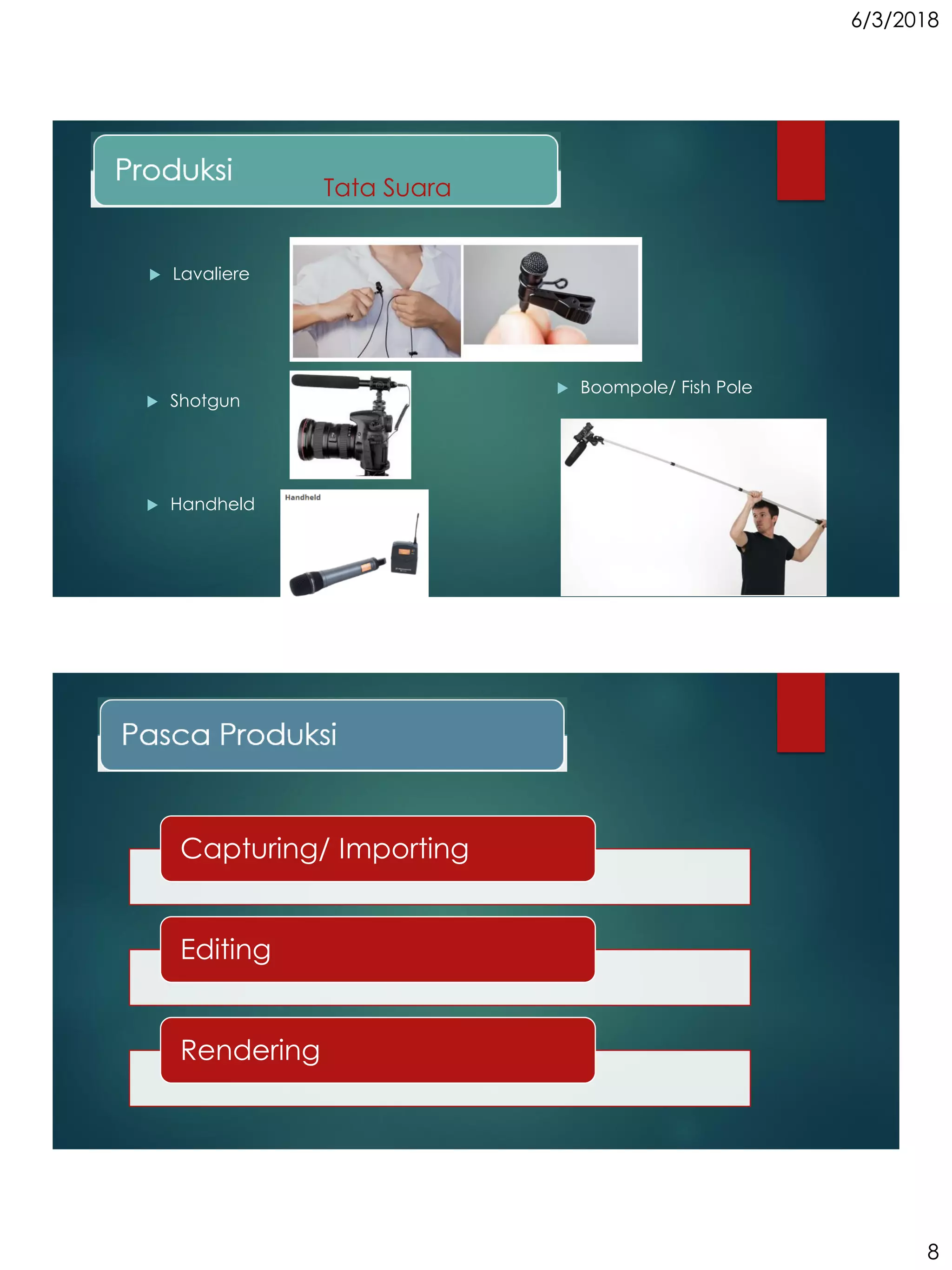 6/3/2018

Produksi

Tata Suara

Lavaliere

Shotgun

Handheld

Handheld

Boompole/ Fish Pole

Pasca Produksi

Capturing/ Importing

Editing

Rendering

8