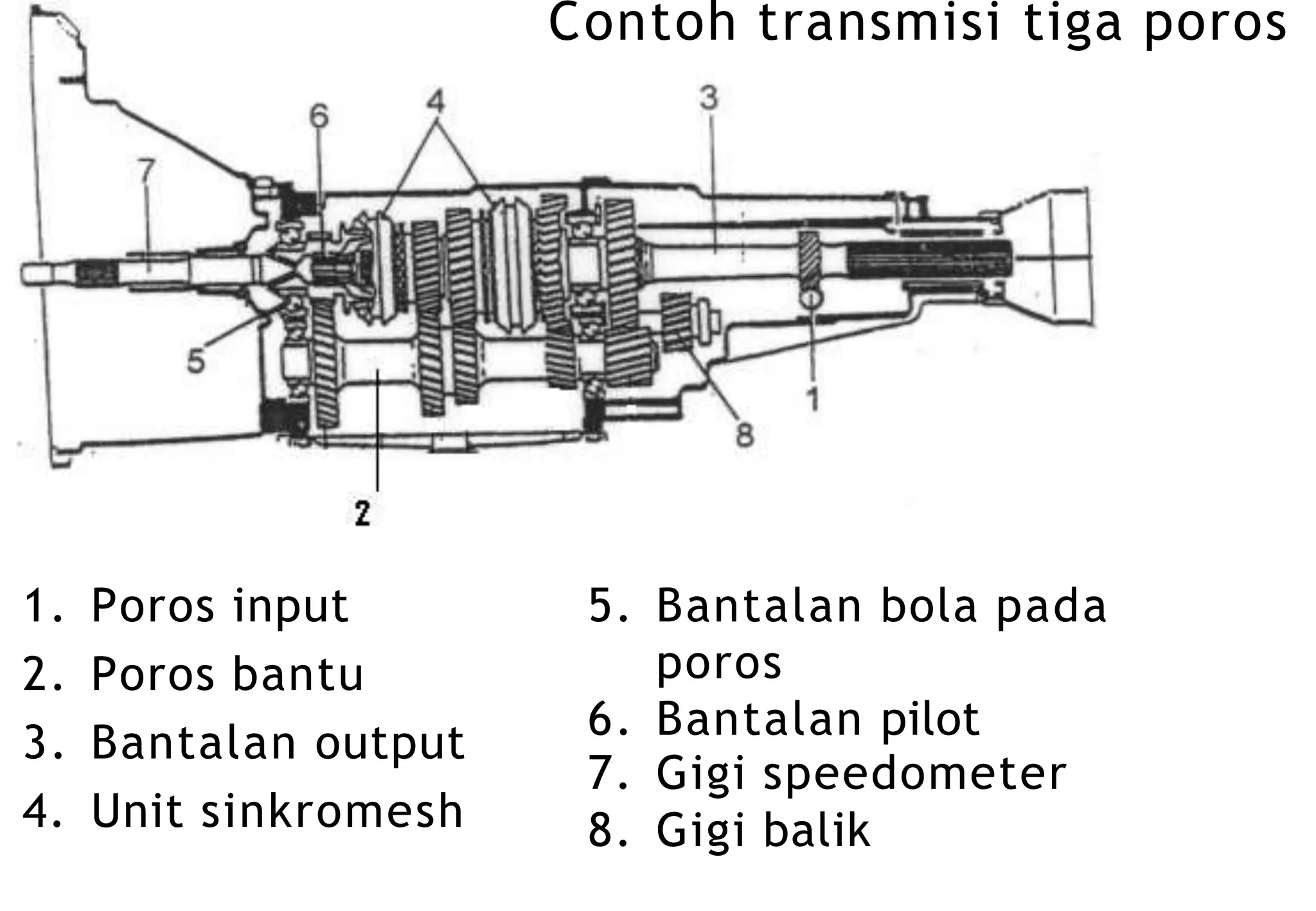 Contoh transmisi tiga poros

7
6
4
3
5
2
8
1

1. Poros input
2. Poros bantu
3. Bantalan output
4. Unit sinkromesh

5. Bantalan bola pada poros
6. Bantalan pilot
7. Gigi speedometer
8. Gigi balik