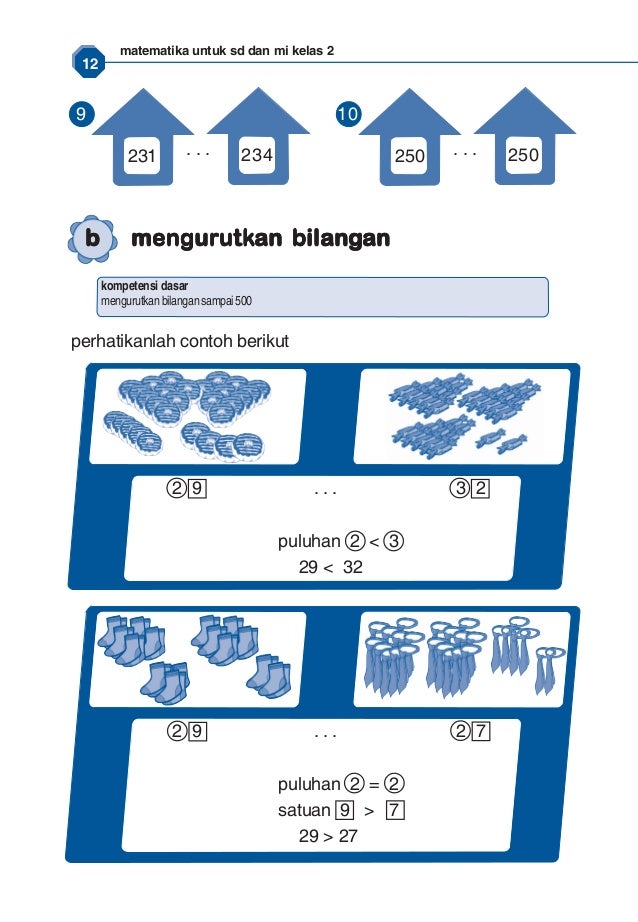 12 matematika untuk sd dan mi kelas 2

9 231 . . . 234

10 250 . . . 250

b mengurutkan bilangan

kompetensi dasar
mengurutkan bilangan sampai 500

perhatikanlah contoh berikut

29 . . . 32

puluhan 2 < 3
29 < 32

29 . . . 27

puluhan 2 = 2
satuan 9 > 7
29 > 27