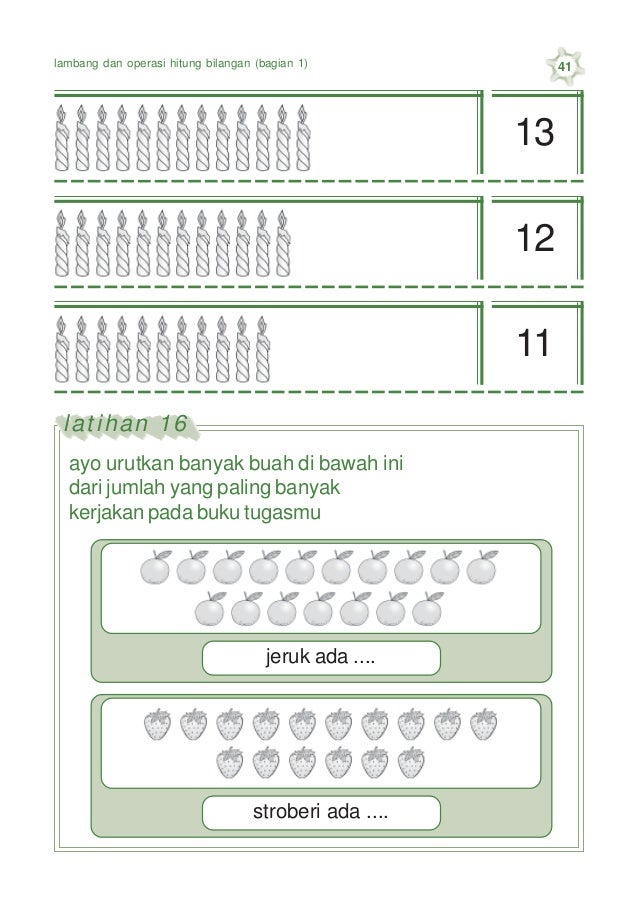 lambang dan operasi hitung bilangan (bagian 1)

41

13

12

11

latihan 16

ayo urutkan banyak buah di bawah ini
dari jumlah yang paling banyak
kerjakan pada buku tugasmu

jeruk ada ....

stroberi ada ....