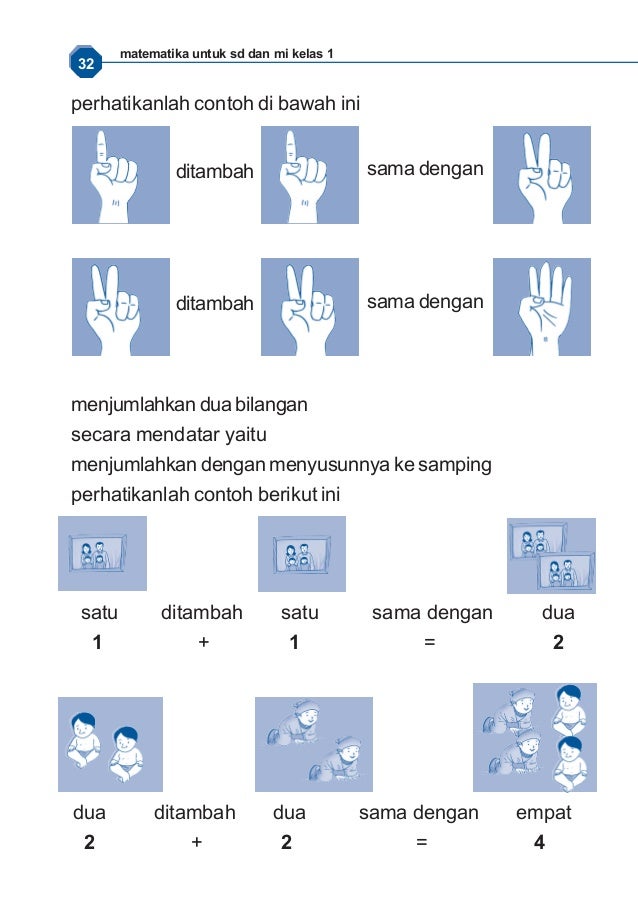 32 matematika untuk sd dan mi kelas 1

perhatikanlah contoh di bawah ini

ditambah sama dengan

ditambah sama dengan

menjumlahkan dua bilangan
secara mendatar yaitu
menjumlahkan dengan menyusunnya ke samping
perhatikanlah contoh berikut ini

satu ditambah satu sama dengan dua
1 + 1 = 2

dua ditambah dua sama dengan empat
2 + 2 = 4