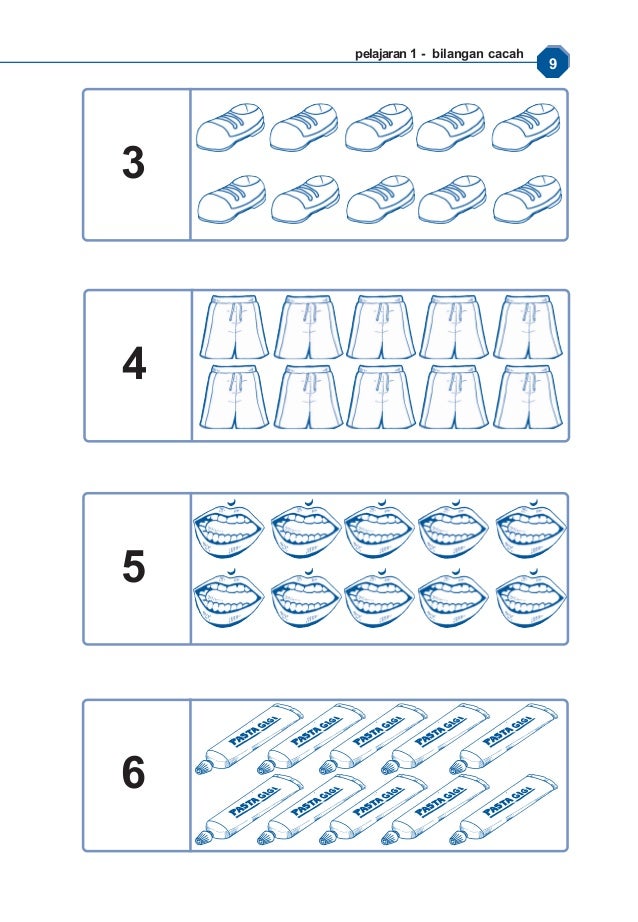 pelajaran 1 - bilangan cacah 9

3

4

5

6

PASTA GIGI

PASTA GIGI

PASTA GIGI

PASTA GIGI

PASTA GIGI

PASTA GIGI

PASTA GIGI

PASTA GIGI

PASTA GIGI

PASTA GIGI