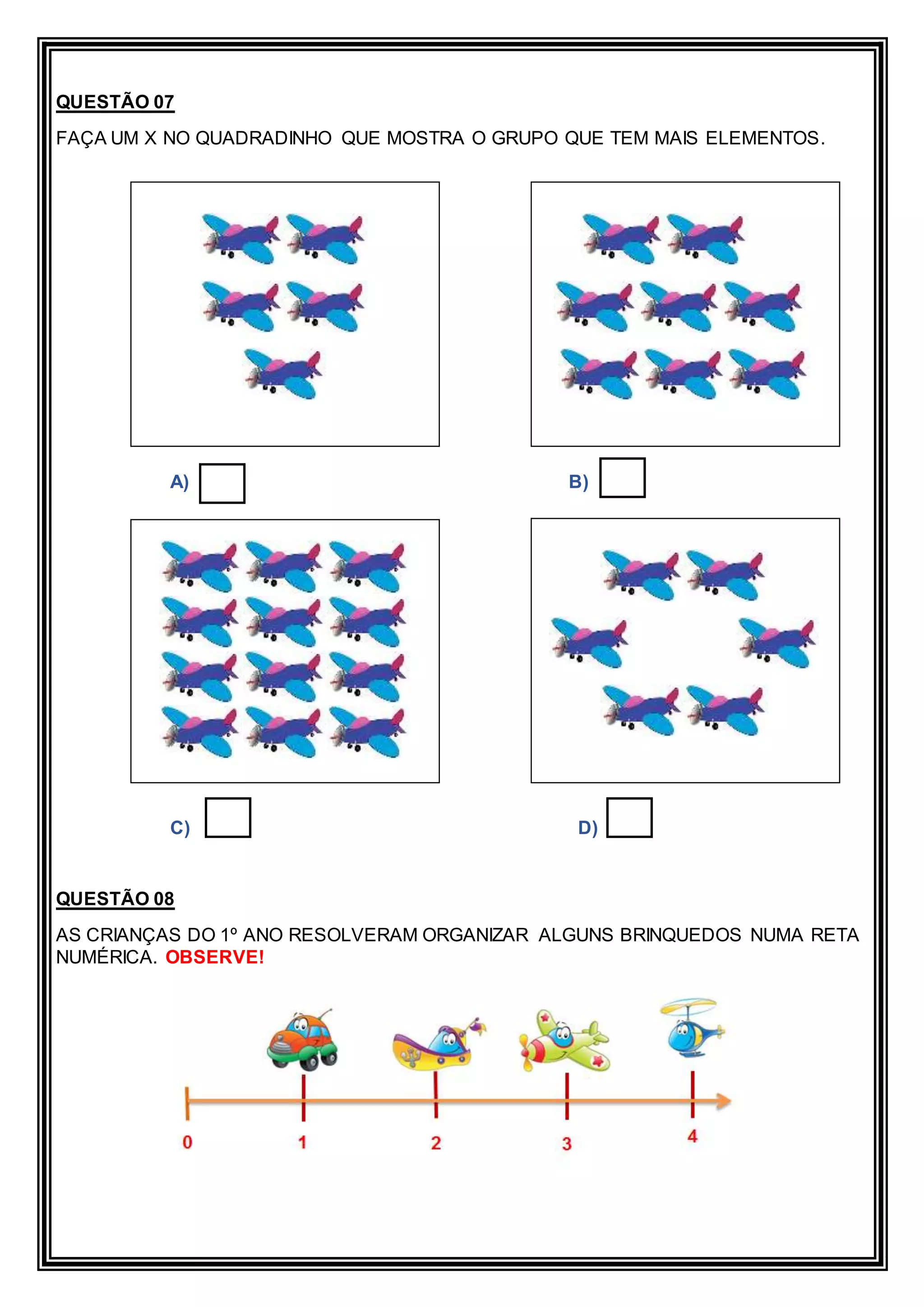 QUESTÃO 07

FAÇA UM X NO QUADRADINHO QUE MOSTRA O GRUPO QUE TEM MAIS ELEMENTOS.

A) 

B) 

C) 

D) 

QUESTÃO 08

AS CRIANÇAS DO 1º ANO RESOLVERAM ORGANIZAR ALGUNS BRINQUEDOS NUMA RETA NUMÉRICA. OBSERVE!

0 1 2 3 4