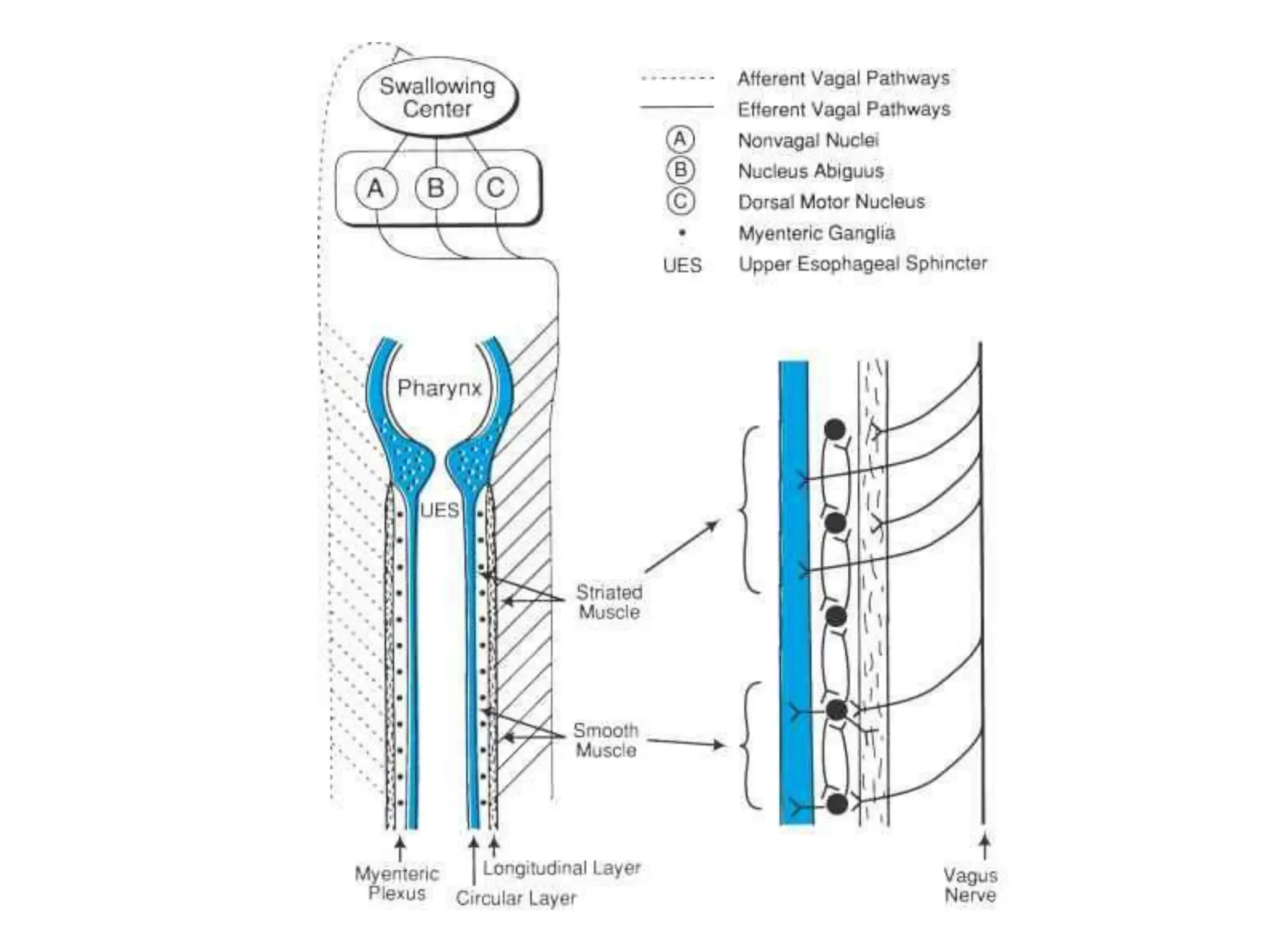 Swallowing Center

A B C

Afferent Vagal Pathways
Efferent Vagal Pathways
A Nonvagal Nuclei
B Nucleus Abiguus
C Dorsal Motor Nucleus
• Myenteric Ganglia
UES Upper Esophageal Sphincter

Pharynx

UES

Striated Muscle

Smooth Muscle

Myenteric Plexus

Longitudinal Layer

Circular Layer

Vagus Nerve