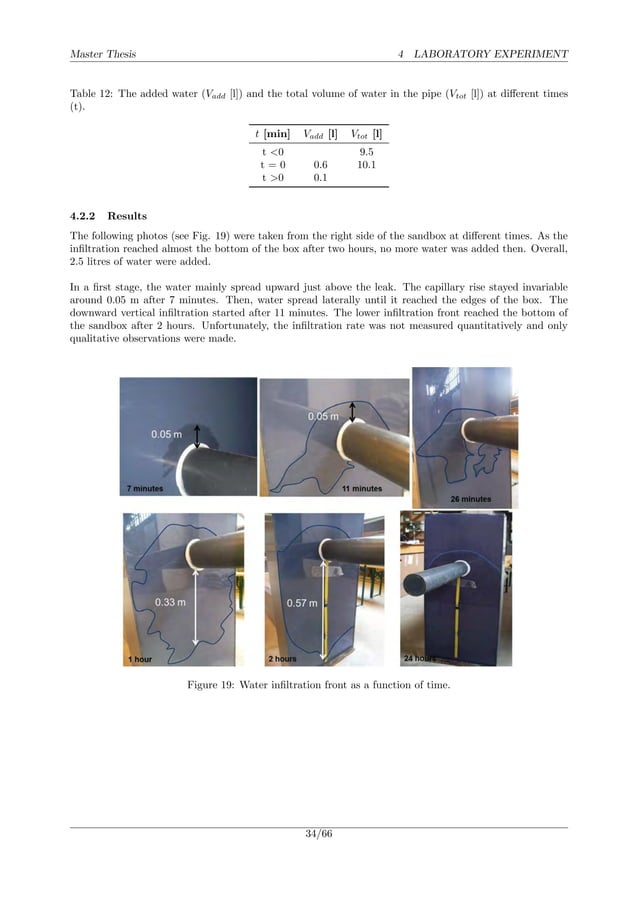 Master Thesis

4 LABORATORY EXPERIMENT

Table 12: The added water ($V_{add}$ [l]) and the total volume of water in the pipe ($V_{tot}$ [l]) at different times (t).

| $t$ [min] | $V_{add}$ [l] | $V_{tot}$ [l] |
|---|---|---|
| t <0 | | 9.5 |
| t = 0 | 0.6 | 10.1 |
| t >0 | 0.1 | |

4.2.2 Results

The following photos (see Fig. 19) were taken from the right side of the sandbox at different times. As the infiltration reached almost the bottom of the box after two hours, no more water was added then. Overall, 2.5 litres of water were added.

In a first stage, the water mainly spread upward just above the leak. The capillary rise stayed invariable around 0.05 m after 7 minutes. Then, water spread laterally until it reached the edges of the box. The downward vertical infiltration started after 11 minutes. The lower infiltration front reached the bottom of the sandbox after 2 hours. Unfortunately, the infiltration rate was not measured quantitatively and only qualitative observations were made.

0.05 m
7 minutes
0.05 m
11 minutes
26 minutes
0.33 m
1 hour
0.57 m
2 hours
24 hours

Figure 19: Water infiltration front as a function of time.

34/66