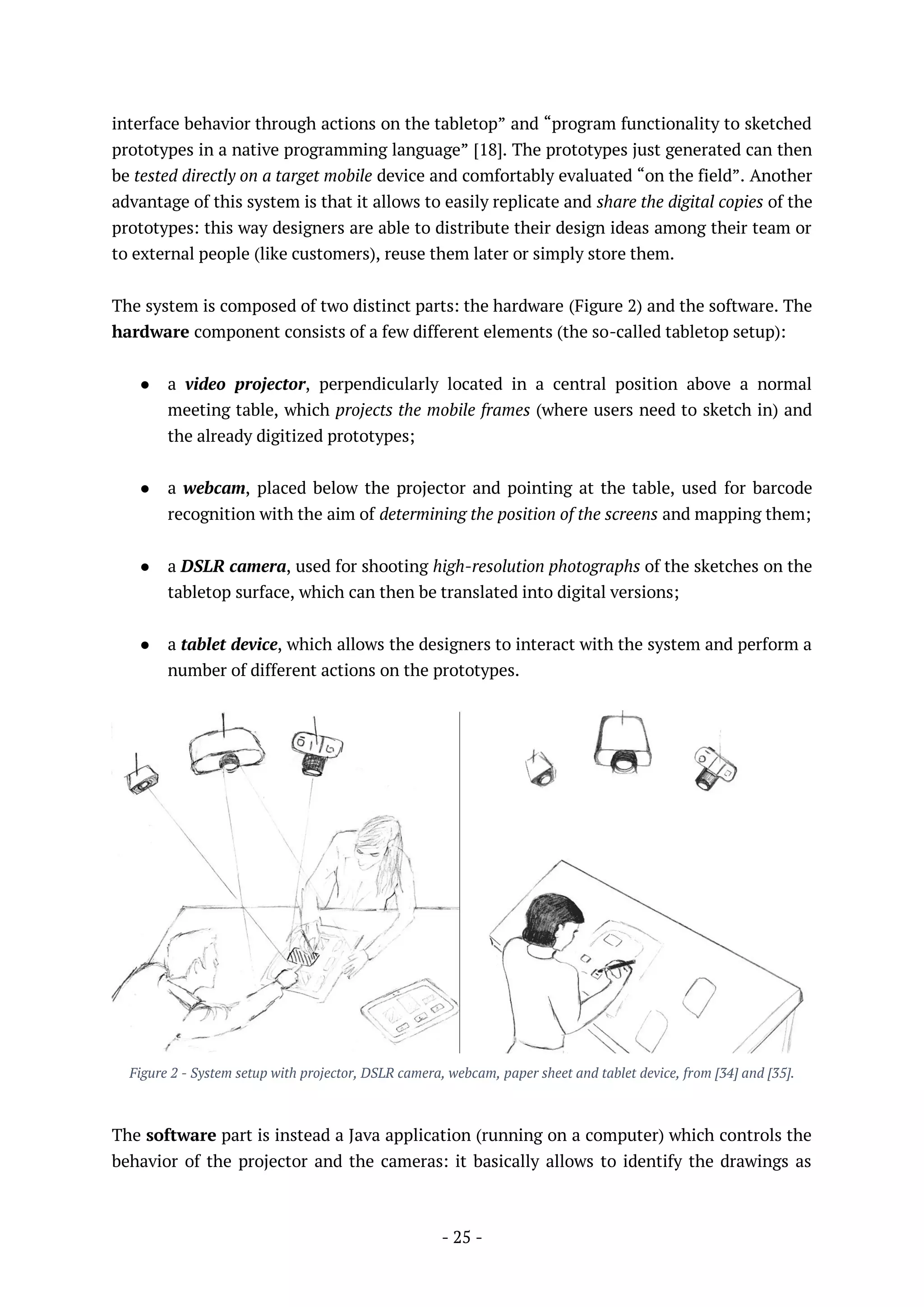 interface behavior through actions on the tabletop” and “program functionality to sketched prototypes in a native programming language” [18]. The prototypes just generated can then be tested directly on a target mobile device and comfortably evaluated “on the field”. Another advantage of this system is that it allows to easily replicate and share the digital copies of the prototypes: this way designers are able to distribute their design ideas among their team or to external people (like customers), reuse them later or simply store them.

The system is composed of two distinct parts: the hardware (Figure 2) and the software. The hardware component consists of a few different elements (the so-called tabletop setup):

● a video projector, perpendicularly located in a central position above a normal meeting table, which projects the mobile frames (where users need to sketch in) and the already digitized prototypes;

● a webcam, placed below the projector and pointing at the table, used for barcode recognition with the aim of determining the position of the screens and mapping them;

● a DSLR camera, used for shooting high-resolution photographs of the sketches on the tabletop surface, which can then be translated into digital versions;

● a tablet device, which allows the designers to interact with the system and perform a number of different actions on the prototypes.

Figure 2 - System setup with projector, DSLR camera, webcam, paper sheet and tablet device, from [34] and [35].

The software part is instead a Java application (running on a computer) which controls the behavior of the projector and the cameras: it basically allows to identify the drawings as

- 25 -