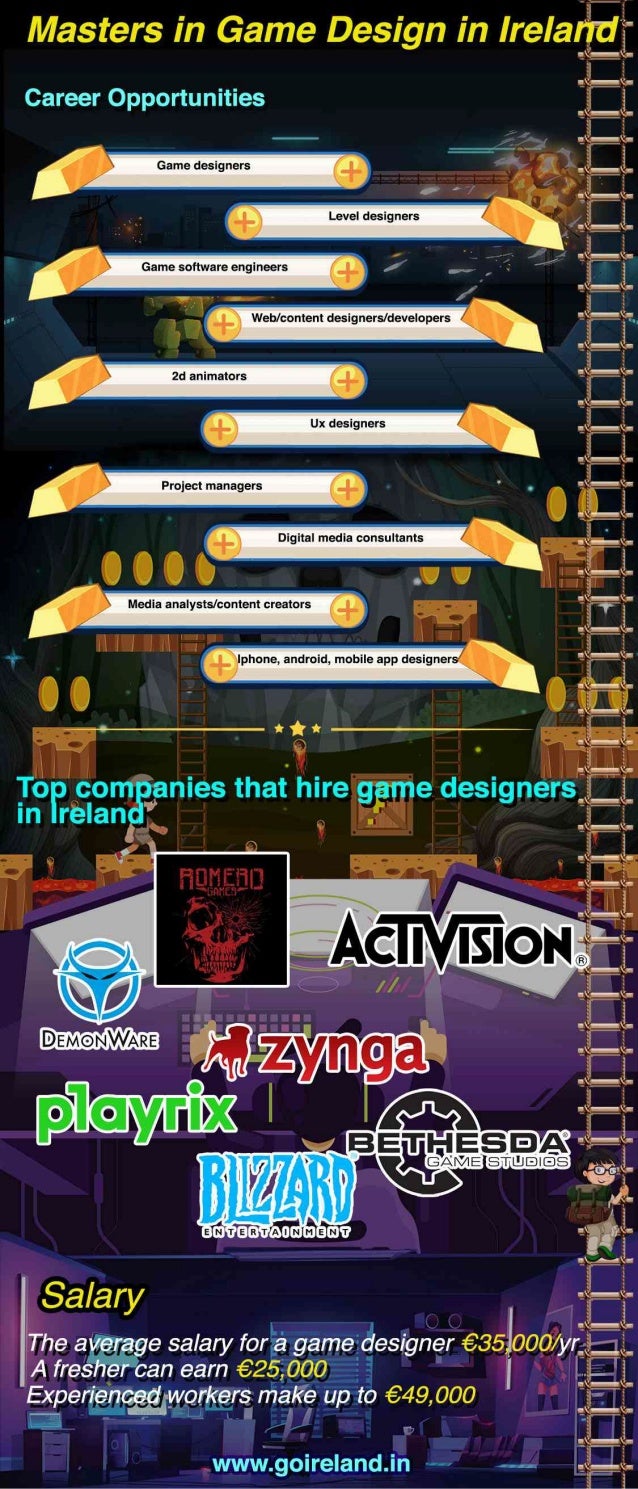 Masters in Game Design in Ireland

Career Opportunities

Game designers

Level designers

Game software engineers

Web/content designers/developers

2d animators

Ux designers

Project managers

Digital media consultants

Media analysts/content creators

Iphone, android, mobile app designers

Top companies that hire game designers in Ireland

ROMERO GAMES

ACTIVISION®

DEMONWARE

zynga

playrix

BETHESDA GAME STUDIOS

BLIZZARD ENTERTAINMENT

Salary

The average salary for a game designer €35,000/yr

A fresher can earn €25,000

Experienced workers make up to €49,000

www.goireland.in