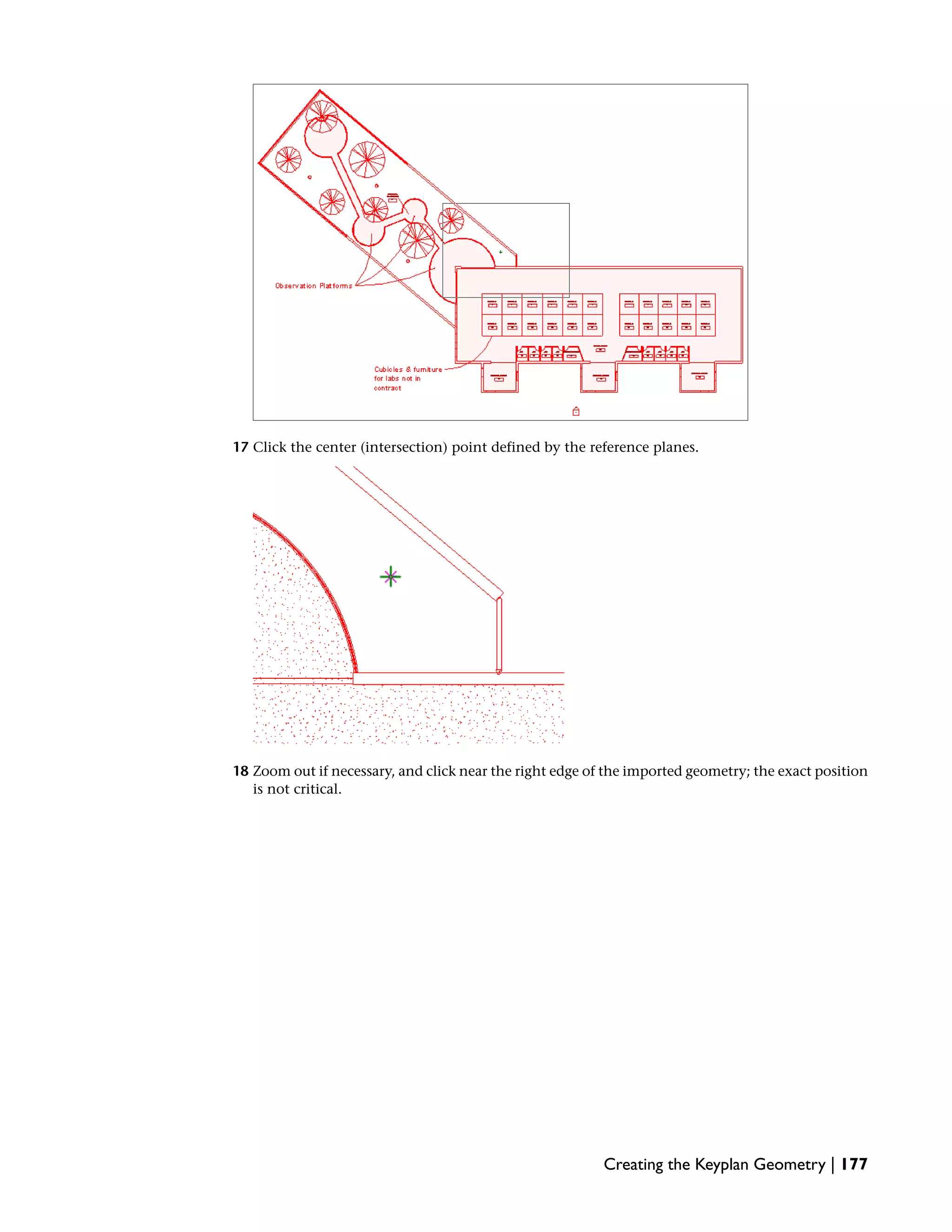 Observation Platforms

Cubicles & furniture for labs not in contract

17 Click the center (intersection) point defined by the reference planes.

18 Zoom out if necessary, and click near the right edge of the imported geometry; the exact position is not critical.

Creating the Keyplan Geometry | 177