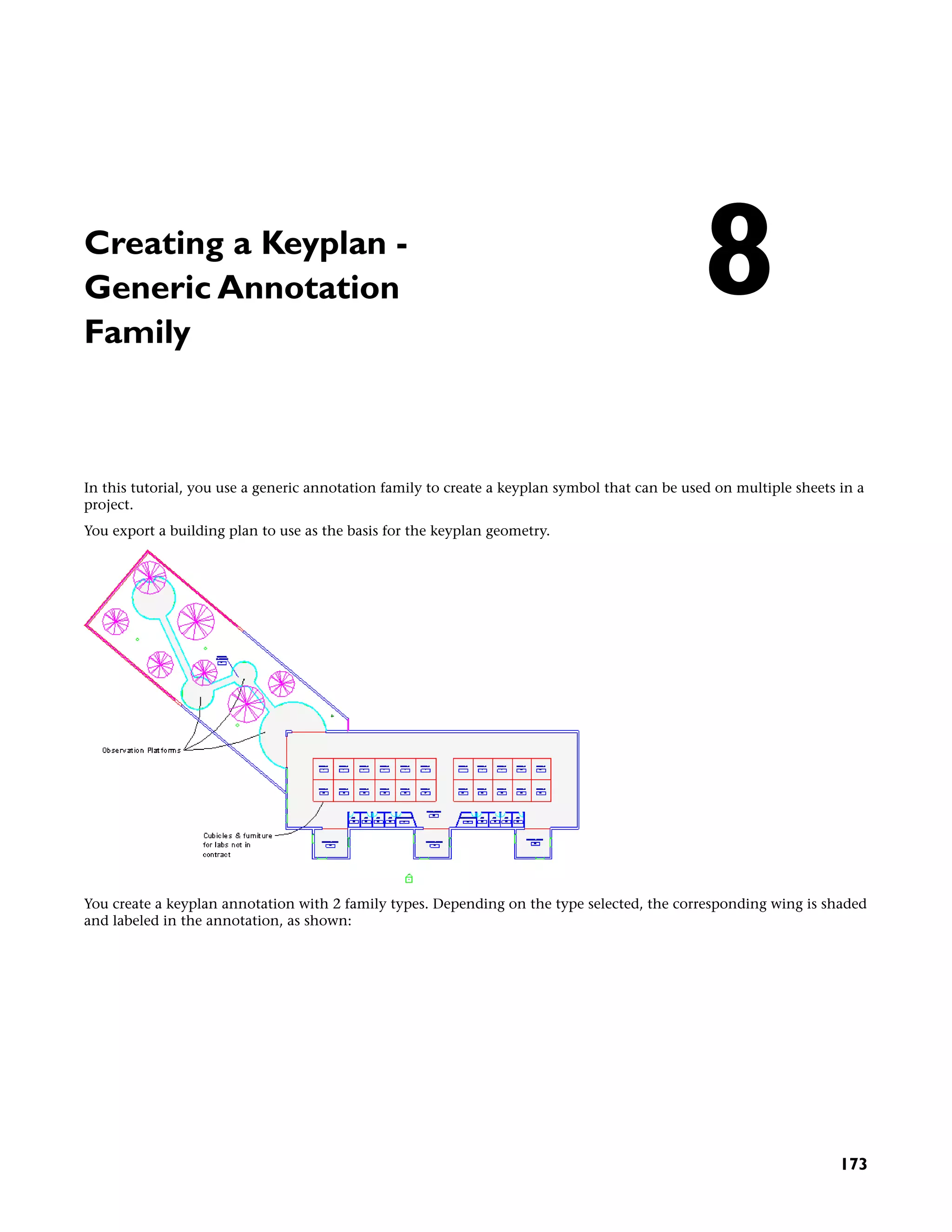 Creating a Keyplan - Generic Annotation Family

8

In this tutorial, you use a generic annotation family to create a keyplan symbol that can be used on multiple sheets in a project.

You export a building plan to use as the basis for the keyplan geometry.

Observation Platforms

Cubicles & furniture for labs not in contract

You create a keyplan annotation with 2 family types. Depending on the type selected, the corresponding wing is shaded and labeled in the annotation, as shown:

173