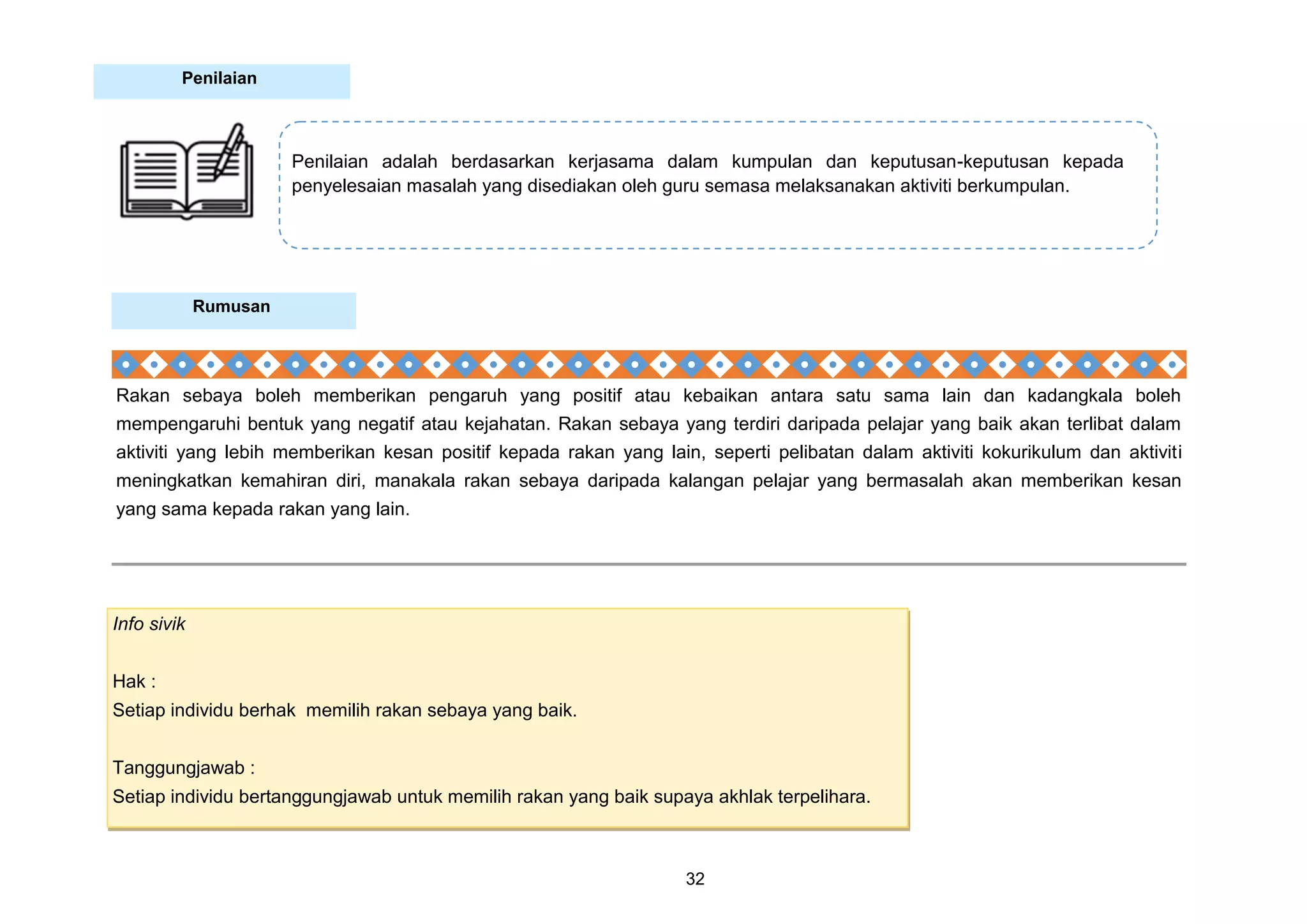 Penilaian

Penilaian adalah berdasarkan kerjasama dalam kumpulan dan keputusan-keputusan kepada penyelesaian masalah yang disediakan oleh guru semasa melaksanakan aktiviti berkumpulan.

Rumusan

Rakan sebaya boleh memberikan pengaruh yang positif atau kebaikan antara satu sama lain dan kadangkala boleh mempengaruhi bentuk yang negatif atau kejahatan. Rakan sebaya yang terdiri daripada pelajar yang baik akan terlibat dalam aktiviti yang lebih memberikan kesan positif kepada rakan yang lain, seperti pelibatan dalam aktiviti kokurikulum dan aktiviti meningkatkan kemahiran diri, manakala rakan sebaya daripada kalangan pelajar yang bermasalah akan memberikan kesan yang sama kepada rakan yang lain.

Info sivik

Hak :
Setiap individu berhak memilih rakan sebaya yang baik.

Tanggungjawab :
Setiap individu bertanggungjawab untuk memilih rakan yang baik supaya akhlak terpelihara.

32