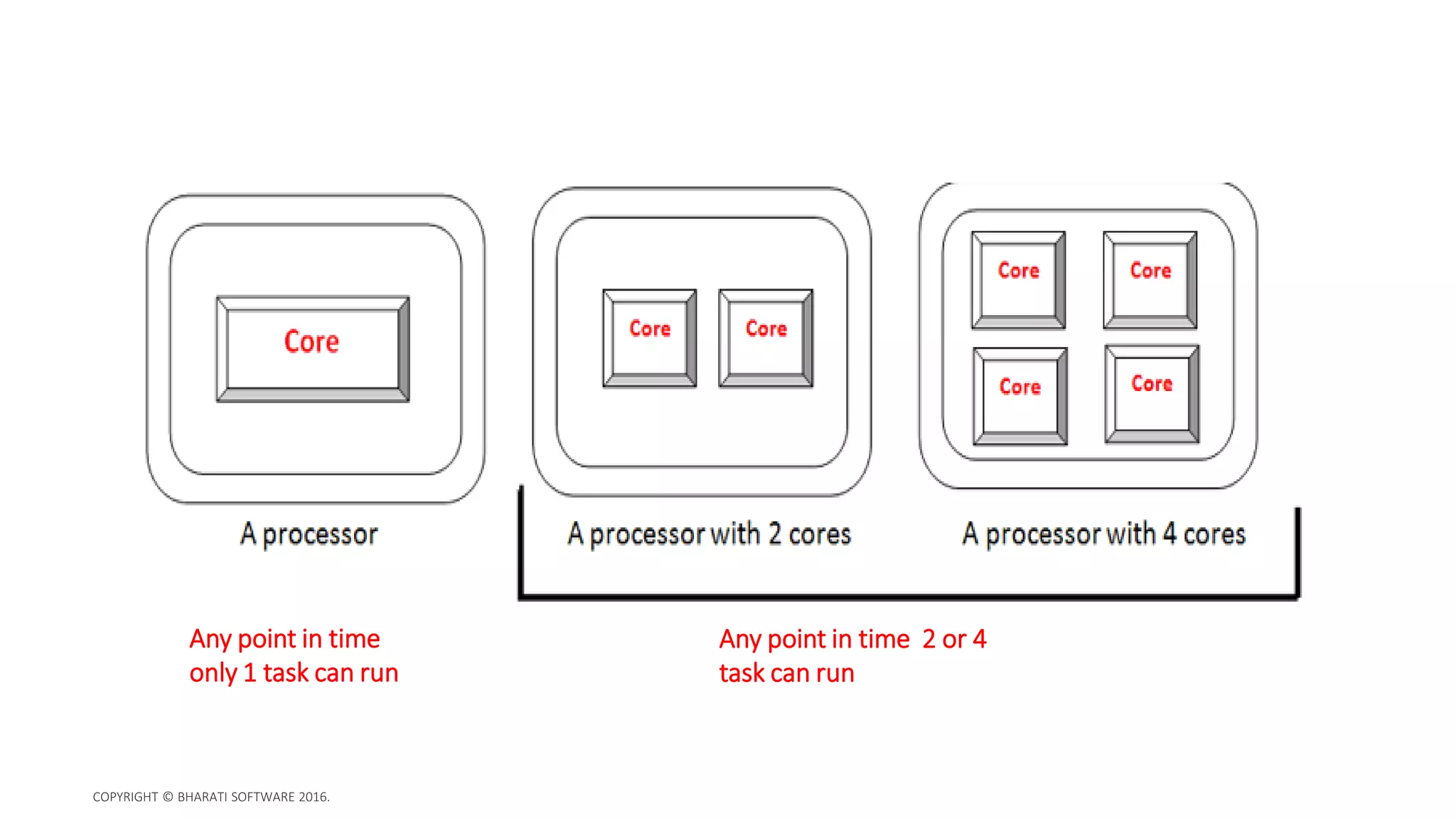 Core

A processor

Core Core

A processor with 2 cores

Core Core

Core Core

A processor with 4 cores

Any point in time only 1 task can run

Any point in time 2 or 4 task can run

COPYRIGHT © BHARATI SOFTWARE 2016.