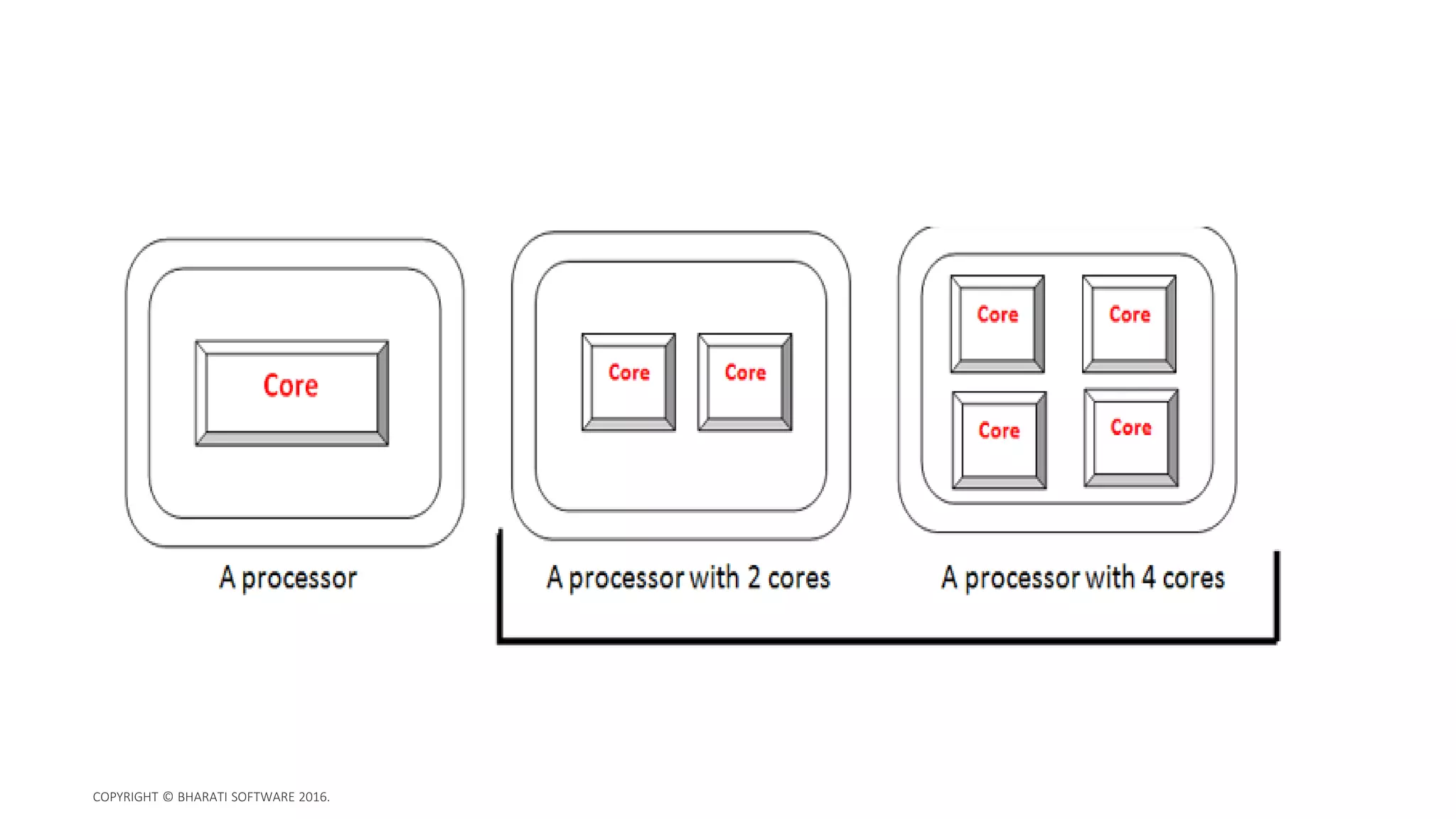 Core

A processor

Core Core

A processor with 2 cores

Core Core
Core Core

A processor with 4 cores

COPYRIGHT © BHARATI SOFTWARE 2016.