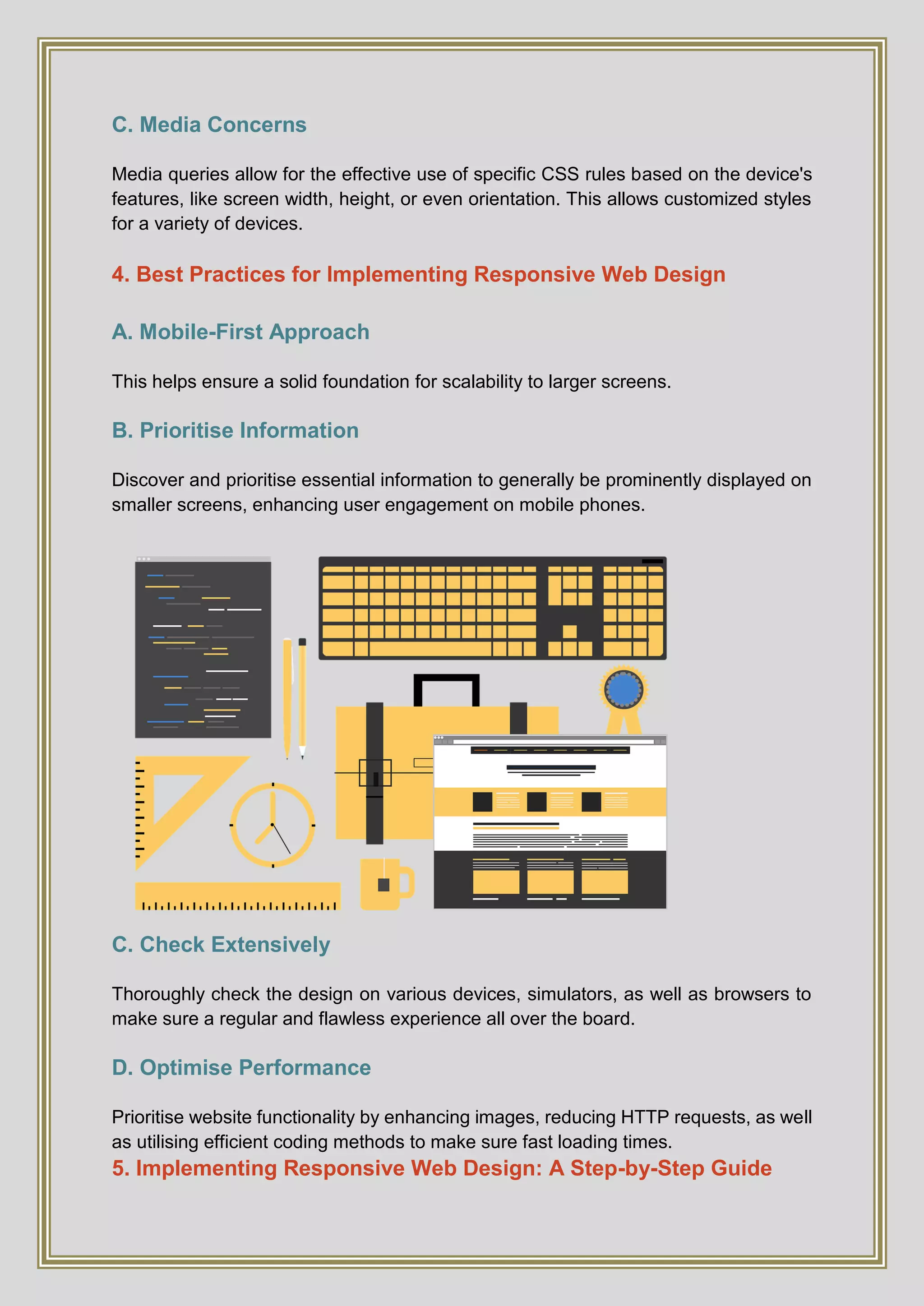 C. Media Concerns

Media queries allow for the effective use of specific CSS rules based on the device's features, like screen width, height, or even orientation. This allows customized styles for a variety of devices.

4. Best Practices for Implementing Responsive Web Design

A. Mobile-First Approach

This helps ensure a solid foundation for scalability to larger screens.

B. Prioritise Information

Discover and prioritise essential information to generally be prominently displayed on smaller screens, enhancing user engagement on mobile phones.

C. Check Extensively

Thoroughly check the design on various devices, simulators, as well as browsers to make sure a regular and flawless experience all over the board.

D. Optimise Performance

Prioritise website functionality by enhancing images, reducing HTTP requests, as well as utilising efficient coding methods to make sure fast loading times.

5. Implementing Responsive Web Design: A Step-by-Step Guide