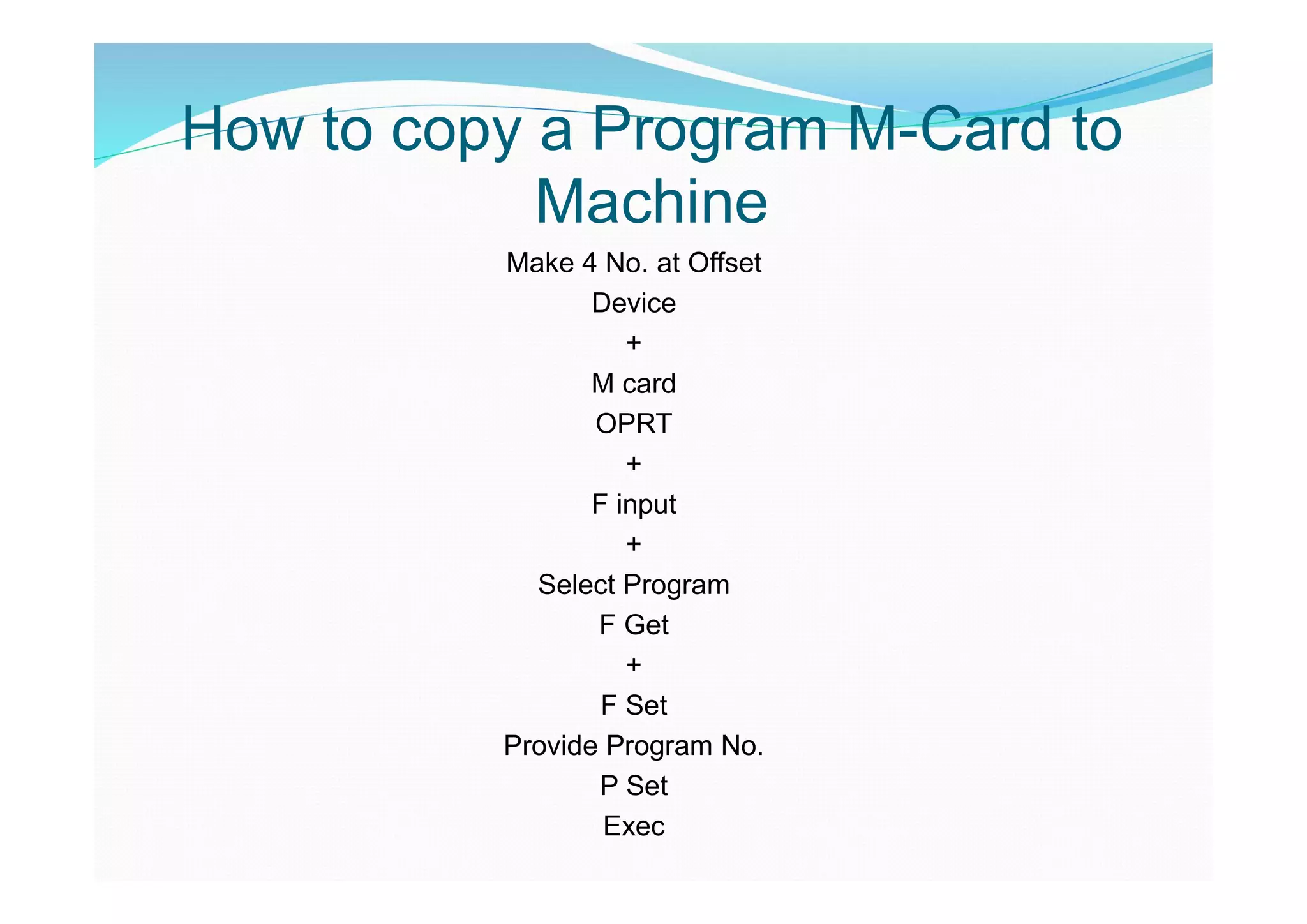 How to copy a Program M-Card to Machine

Make 4 No. at Offset
Device
+
M card
OPRT
+
F input
+
Select Program
F Get
+
F Set
Provide Program No.
P Set
Exec