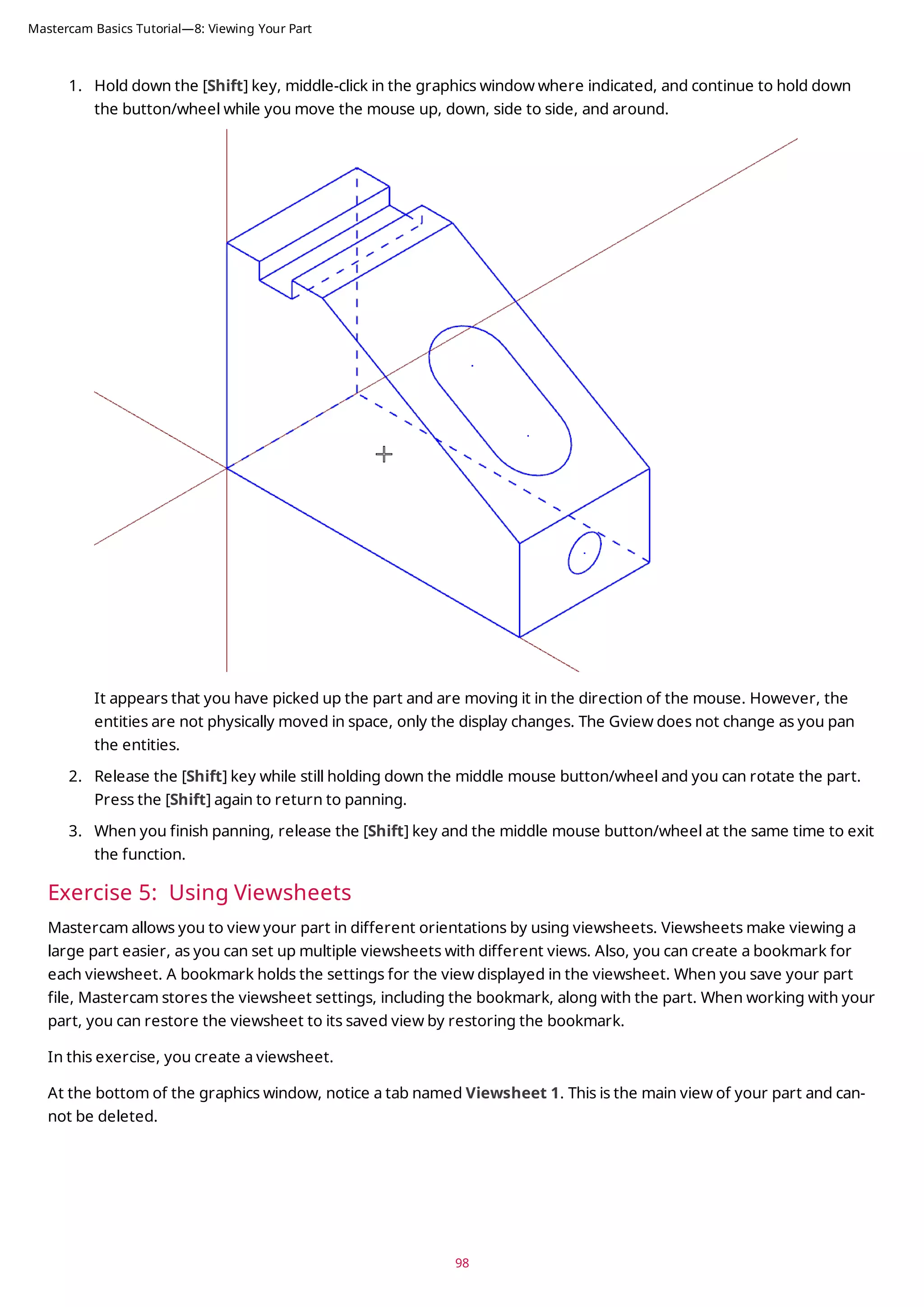 Mastercam Basics Tutorial—8: Viewing Your Part

1. Hold down the [Shift] key, middle-click in the graphics window where indicated, and continue to hold down the button/wheel while you move the mouse up, down, side to side, and around.

It appears that you have picked up the part and are moving it in the direction of the mouse. However, the entities are not physically moved in space, only the display changes. The Gview does not change as you pan the entities.

2. Release the [Shift] key while still holding down the middle mouse button/wheel and you can rotate the part. Press the [Shift] again to return to panning.

3. When you finish panning, release the [Shift] key and the middle mouse button/wheel at the same time to exit the function.

Exercise 5: Using Viewsheets

Mastercam allows you to view your part in different orientations by using viewsheets. Viewsheets make viewing a large part easier, as you can set up multiple viewsheets with different views. Also, you can create a bookmark for each viewsheet. A bookmark holds the settings for the view displayed in the viewsheet. When you save your part file, Mastercam stores the viewsheet settings, including the bookmark, along with the part. When working with your part, you can restore the viewsheet to its saved view by restoring the bookmark.

In this exercise, you create a viewsheet.

At the bottom of the graphics window, notice a tab named Viewsheet 1. This is the main view of your part and cannot be deleted.

98