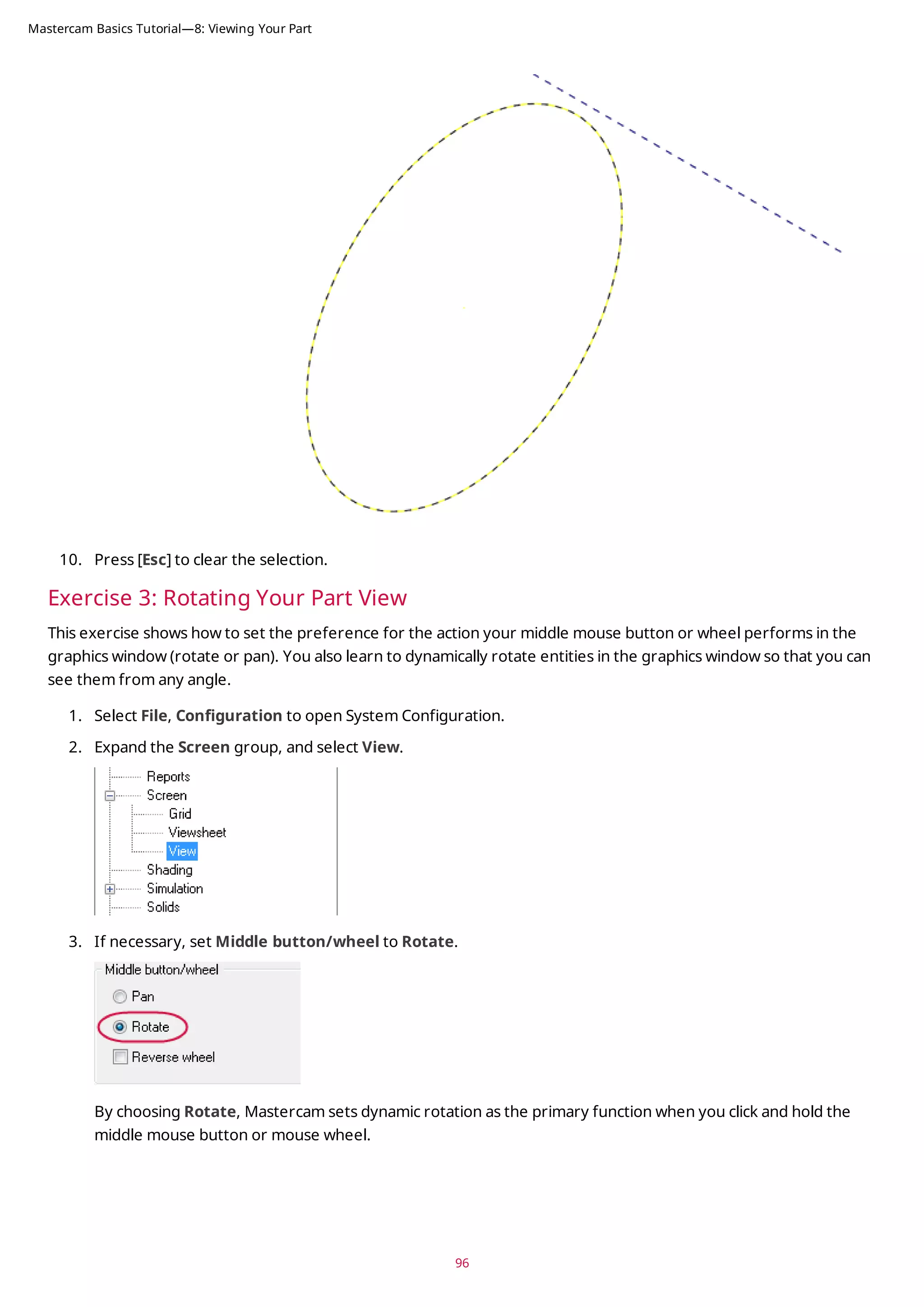 Mastercam Basics Tutorial—8: Viewing Your Part

10. Press [Esc] to clear the selection.

Exercise 3: Rotating Your Part View

This exercise shows how to set the preference for the action your middle mouse button or wheel performs in the graphics window (rotate or pan). You also learn to dynamically rotate entities in the graphics window so that you can see them from any angle.

1. Select File, Configuration to open System Configuration.

2. Expand the Screen group, and select View.

Reports
Screen
Grid
Viewsheet
View
Shading
Simulation
Solids

3. If necessary, set Middle button/wheel to Rotate.

Middle button/wheel
Pan
Rotate
Reverse wheel

By choosing Rotate, Mastercam sets dynamic rotation as the primary function when you click and hold the middle mouse button or mouse wheel.

96