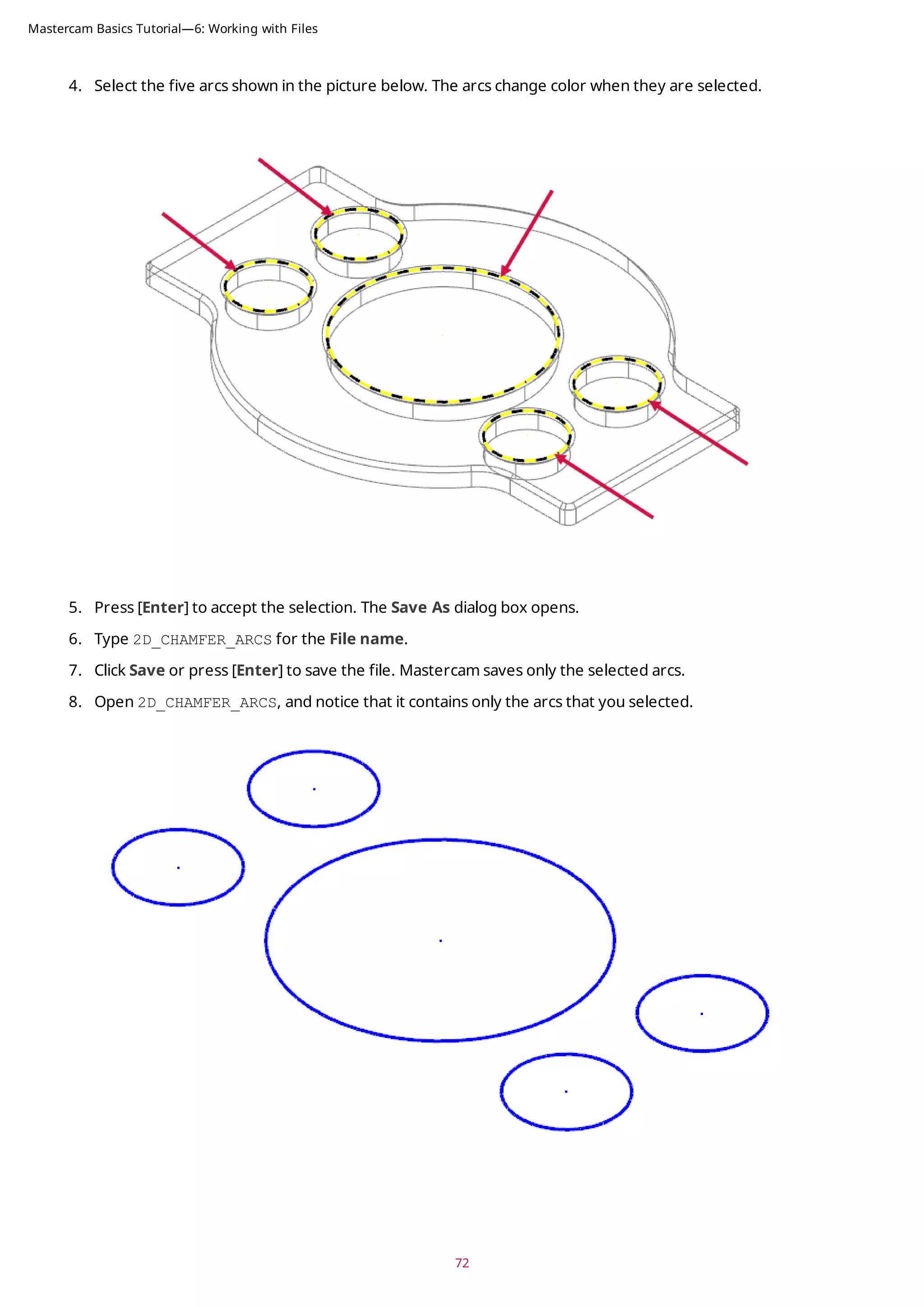 Mastercam Basics Tutorial—6: Working with Files

4. Select the five arcs shown in the picture below. The arcs change color when they are selected.

5. Press [Enter] to accept the selection. The Save As dialog box opens.

6. Type 2D_CHAMFER_ARCS for the File name.

7. Click Save or press [Enter] to save the file. Mastercam saves only the selected arcs.

8. Open 2D_CHAMFER_ARCS, and notice that it contains only the arcs that you selected.

72