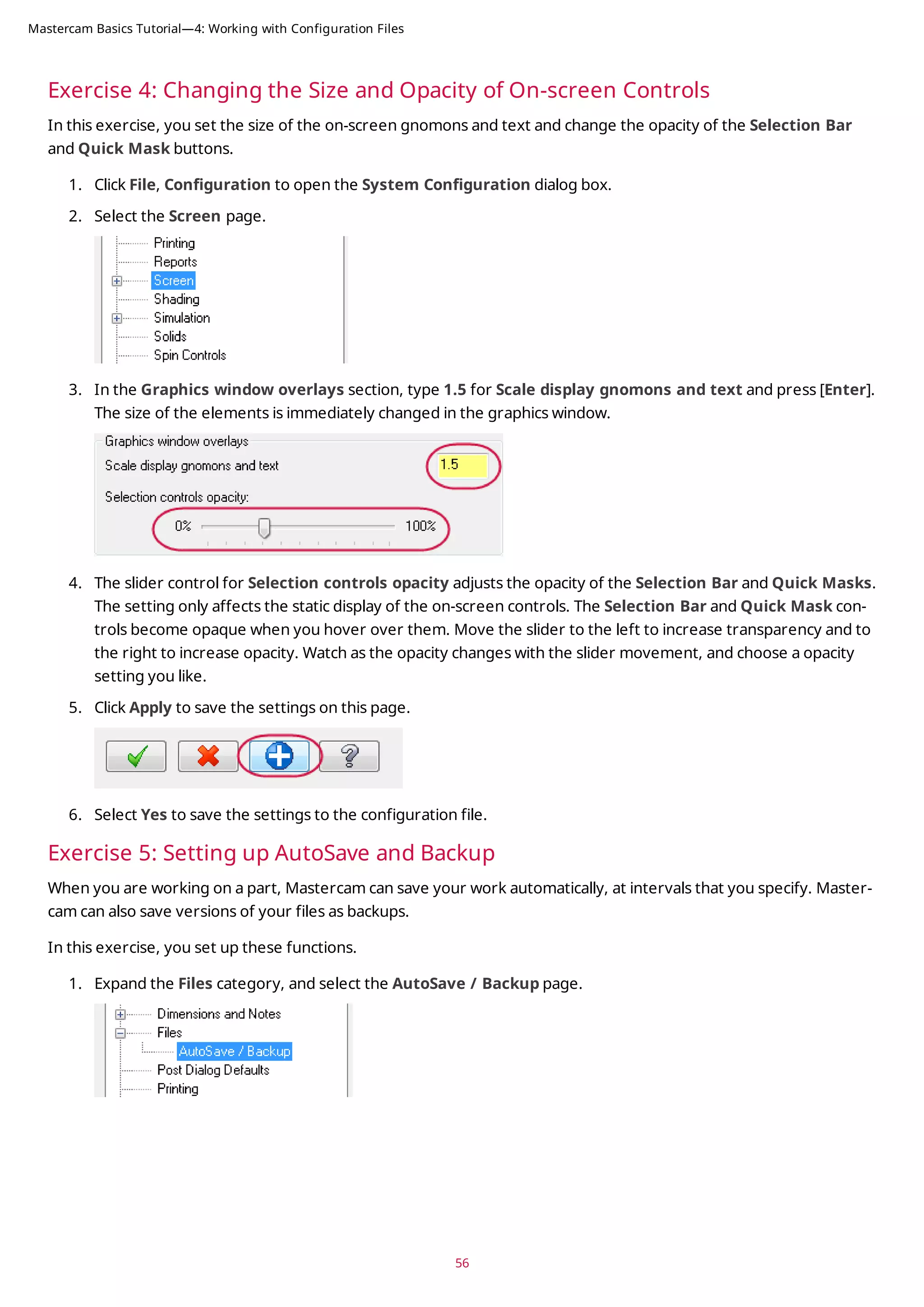 Mastercam Basics Tutorial—4: Working with Configuration Files

Exercise 4: Changing the Size and Opacity of On-screen Controls

In this exercise, you set the size of the on-screen gnomons and text and change the opacity of the Selection Bar and Quick Mask buttons.

1. Click File, Configuration to open the System Configuration dialog box.

2. Select the Screen page.

Printing
Reports
Screen
Shading
Simulation
Solids
Spin Controls

3. In the Graphics window overlays section, type 1.5 for Scale display gnomons and text and press [Enter]. The size of the elements is immediately changed in the graphics window.

Graphics window overlays
Scale display gnomons and text 1.5
Selection controls opacity:
0% 100%

4. The slider control for Selection controls opacity adjusts the opacity of the Selection Bar and Quick Masks. The setting only affects the static display of the on-screen controls. The Selection Bar and Quick Mask controls become opaque when you hover over them. Move the slider to the left to increase transparency and to the right to increase opacity. Watch as the opacity changes with the slider movement, and choose a opacity setting you like.

5. Click Apply to save the settings on this page.

6. Select Yes to save the settings to the configuration file.

Exercise 5: Setting up AutoSave and Backup

When you are working on a part, Mastercam can save your work automatically, at intervals that you specify. Mastercam can also save versions of your files as backups.

In this exercise, you set up these functions.

1. Expand the Files category, and select the AutoSave / Backup page.

Dimensions and Notes
Files
AutoSave / Backup
Post Dialog Defaults
Printing

56