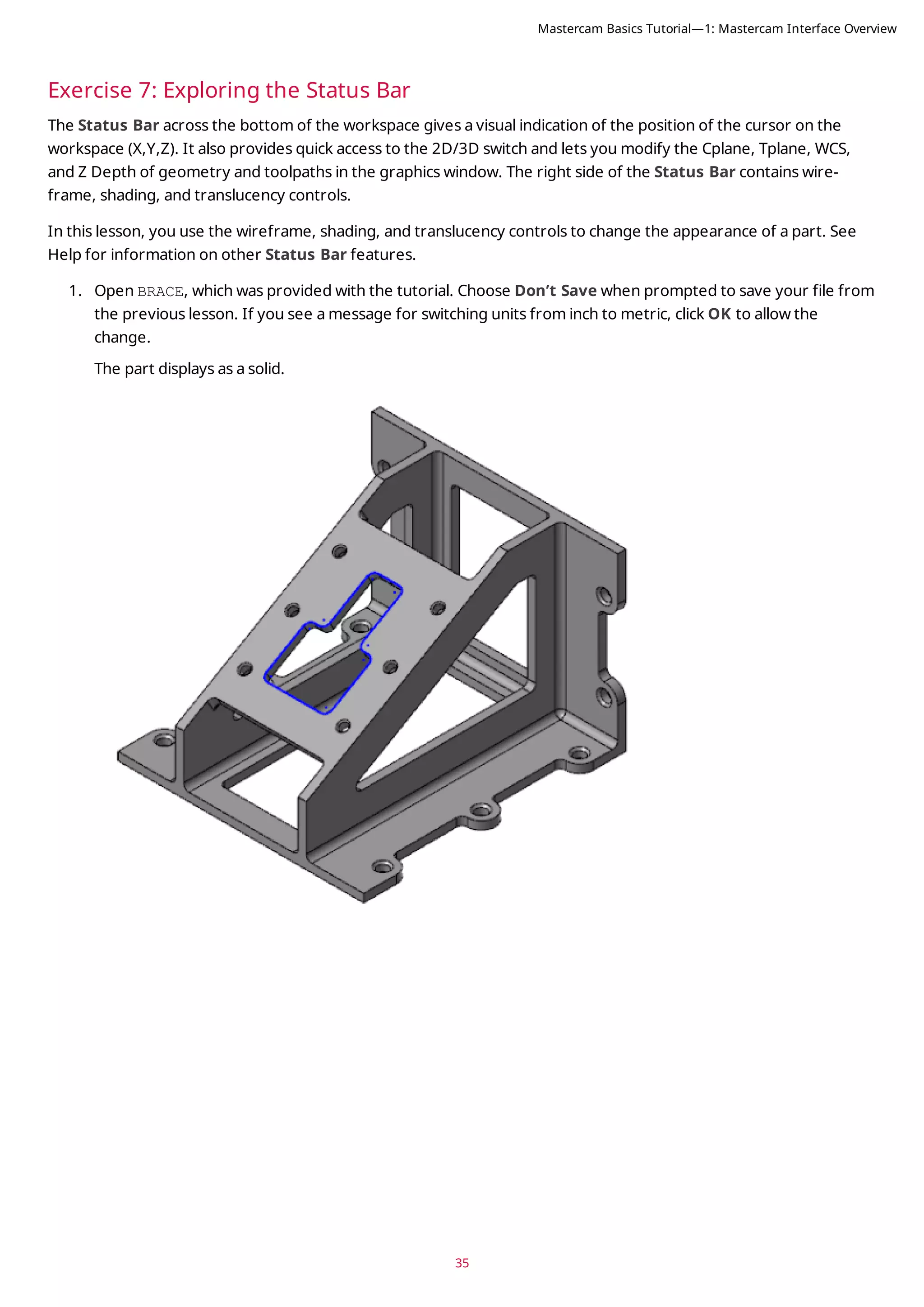 Mastercam Basics Tutorial—1: Mastercam Interface Overview

Exercise 7: Exploring the Status Bar

The Status Bar across the bottom of the workspace gives a visual indication of the position of the cursor on the workspace (X,Y,Z). It also provides quick access to the 2D/3D switch and lets you modify the Cplane, Tplane, WCS, and Z Depth of geometry and toolpaths in the graphics window. The right side of the Status Bar contains wireframe, shading, and translucency controls.

In this lesson, you use the wireframe, shading, and translucency controls to change the appearance of a part. See Help for information on other Status Bar features.

1. Open BRACE, which was provided with the tutorial. Choose Don't Save when prompted to save your file from the previous lesson. If you see a message for switching units from inch to metric, click OK to allow the change.

The part displays as a solid.

35