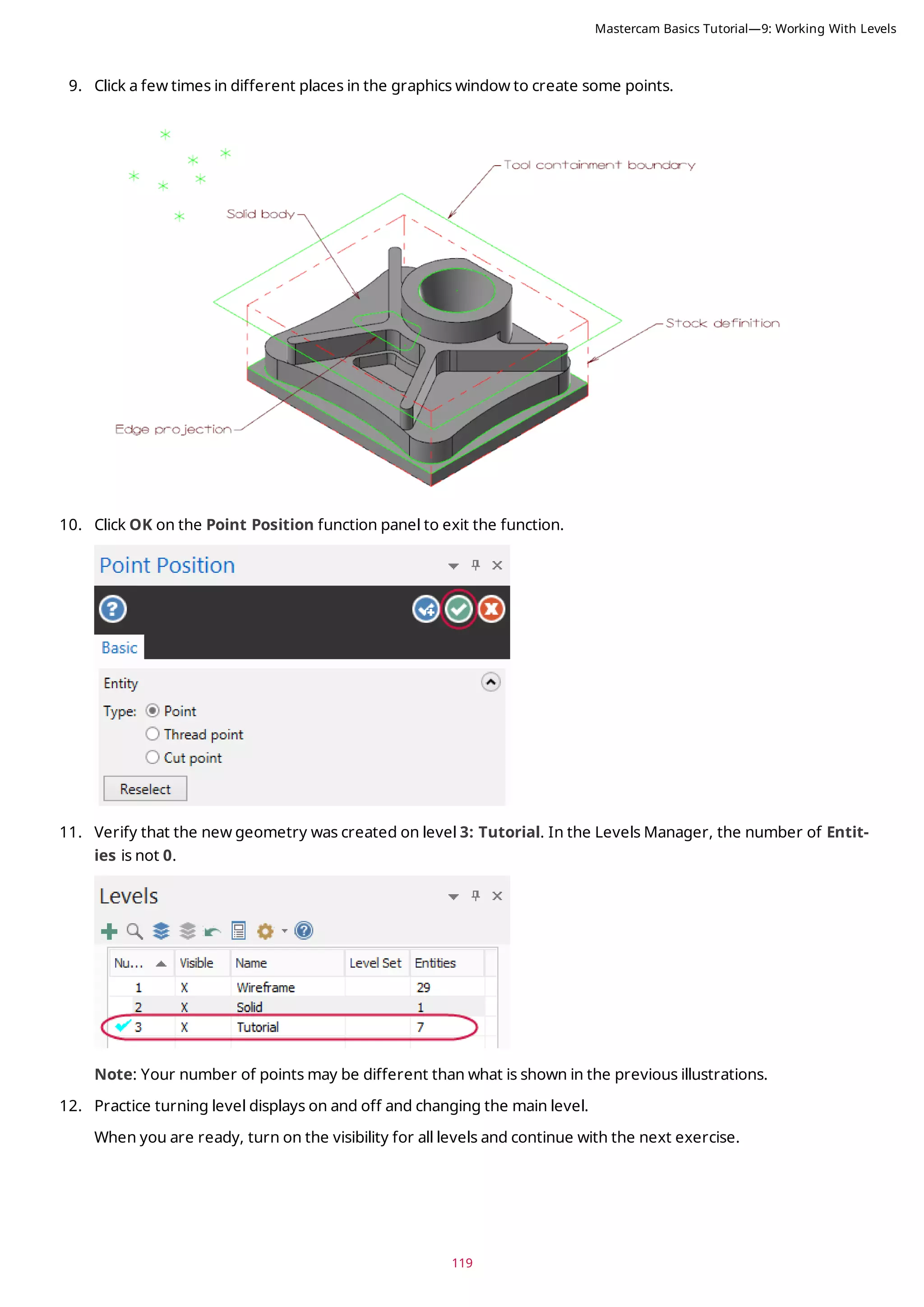 Mastercam Basics Tutorial—9: Working With Levels

9. Click a few times in different places in the graphics window to create some points.

Tool containment boundary

Solid body

Stock definition

Edge projection

10. Click OK on the Point Position function panel to exit the function.

Point Position

Basic

Entity

Type: Point

Thread point

Cut point

Reselect

11. Verify that the new geometry was created on level 3: Tutorial. In the Levels Manager, the number of Entities is not 0.

Levels

| Nu... | Visible | Name | Level Set | Entities |
|---|---|---|---|---|
| 1 | X | Wireframe | | 29 |
| 2 | X | Solid | | 1 |
| 3 | X | Tutorial | | 7 |

Note: Your number of points may be different than what is shown in the previous illustrations.

12. Practice turning level displays on and off and changing the main level.

When you are ready, turn on the visibility for all levels and continue with the next exercise.

119