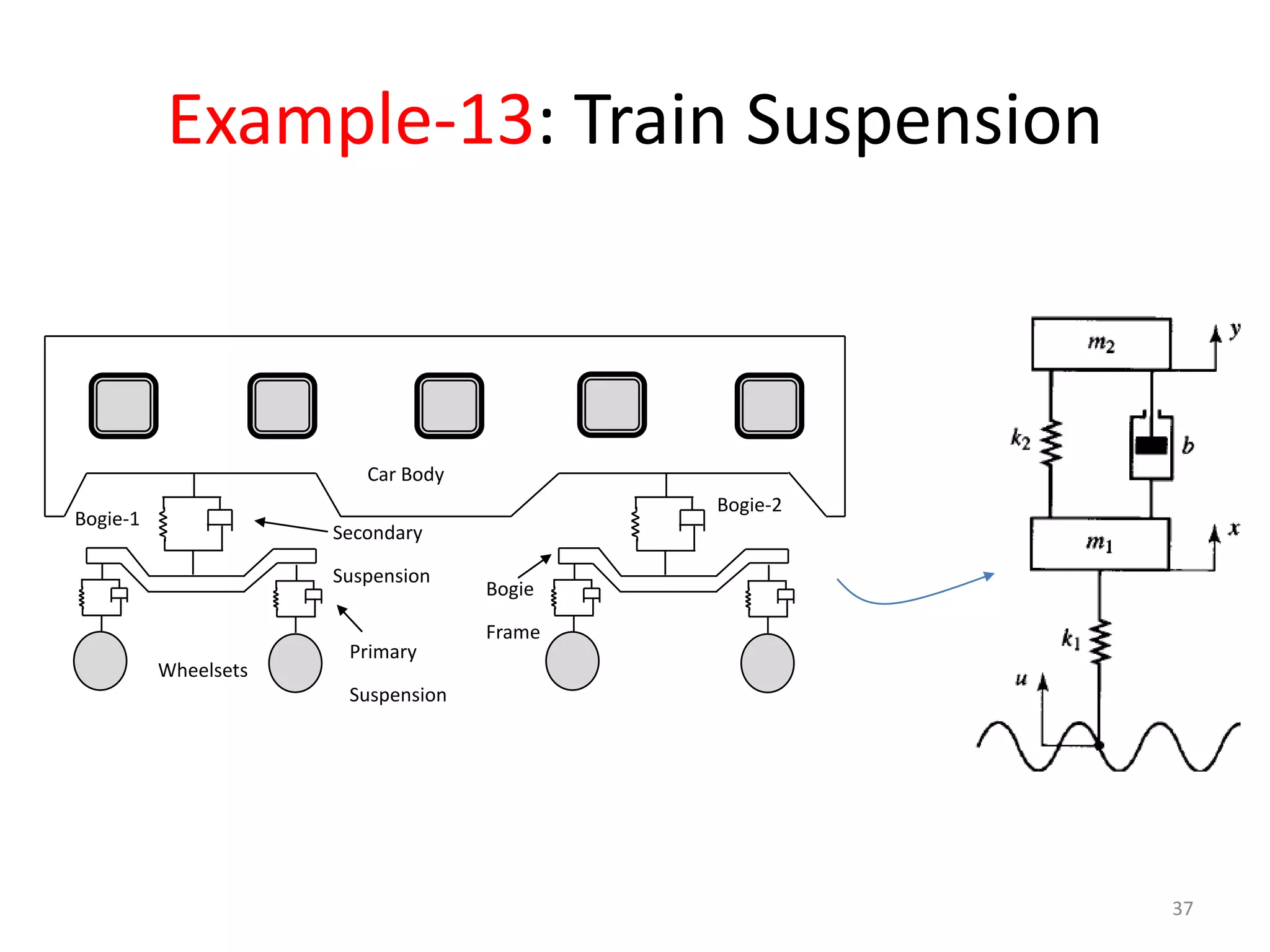 Example-13: Train Suspension

Car Body

Bogie-1

Secondary

Suspension

Bogie-2

Bogie

Frame

Wheelsets

Primary

Suspension

$m_2$

$y$

$k_2$

$b$

$m_1$

$x$

$k_1$

$u$

37