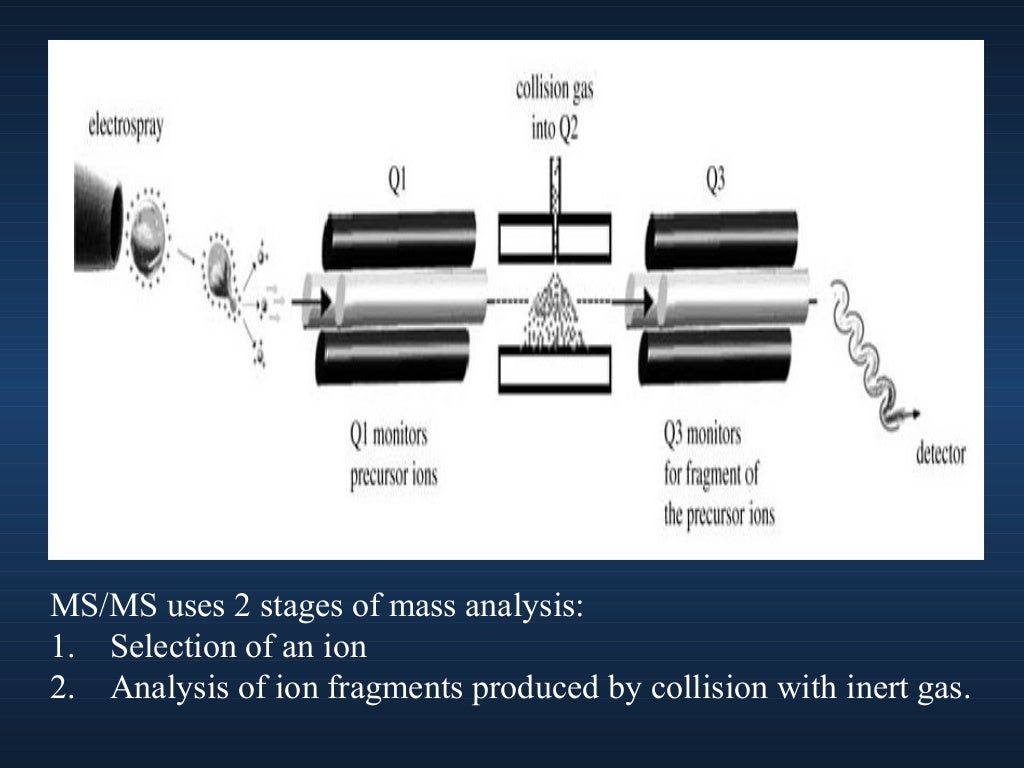 electrospray

collision gas into Q2

Q1

Q3

Q1 monitors precursor ions

Q3 monitors for fragment of the precursor ions

detector

MS/MS uses 2 stages of mass analysis:
1. Selection of an ion
2. Analysis of ion fragments produced by collision with inert gas.