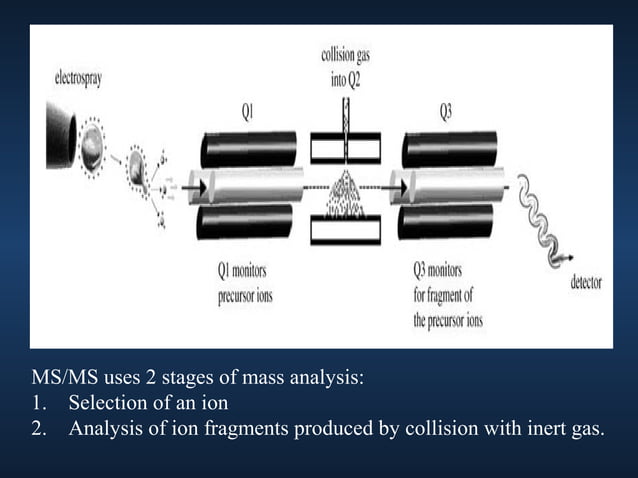 electrospray

collision gas into Q2

Q1

Q3

Q1 monitors precursor ions

Q3 monitors for fragment of the precursor ions

detector

MS/MS uses 2 stages of mass analysis:
1. Selection of an ion
2. Analysis of ion fragments produced by collision with inert gas.