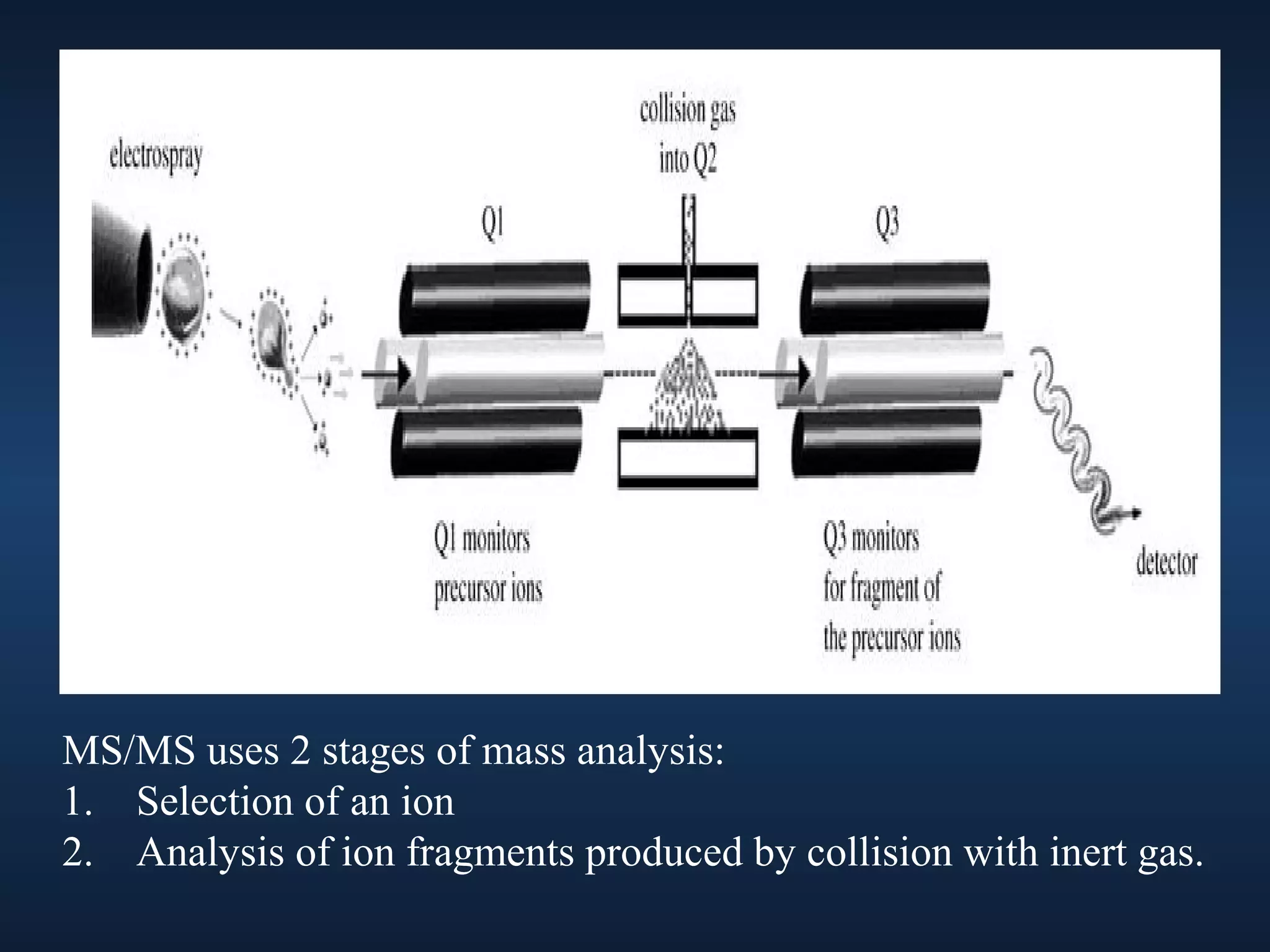 electrospray

collision gas into Q2

Q1

Q3

Q1 monitors precursor ions

Q3 monitors for fragment of the precursor ions

detector

MS/MS uses 2 stages of mass analysis:
1. Selection of an ion
2. Analysis of ion fragments produced by collision with inert gas.