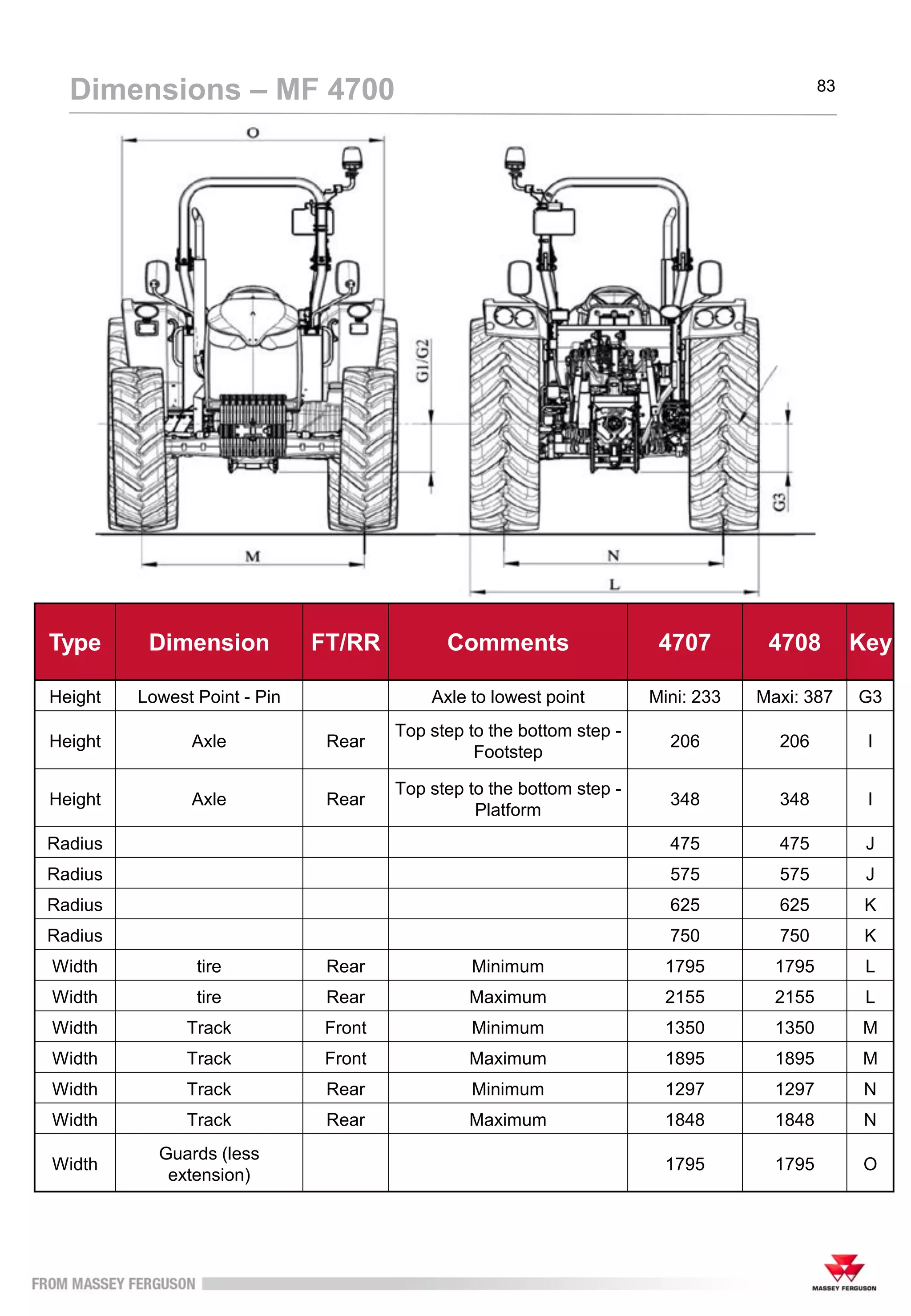 Dimensions – MF 4700

83

O

G1/G2

G3

M

N

L

| Type | Dimension | FT/RR | Comments | 4707 | 4708 | Key |
|---|---|---|---|---|---|---|
| Height | Lowest Point - Pin | | Axle to lowest point | Mini: 233 | Maxi: 387 | G3 |
| Height | Axle | Rear | Top step to the bottom step - Footstep | 206 | 206 | I |
| Height | Axle | Rear | Top step to the bottom step - Platform | 348 | 348 | I |
| Radius | | | | 475 | 475 | J |
| Radius | | | | 575 | 575 | J |
| Radius | | | | 625 | 625 | K |
| Radius | | | | 750 | 750 | K |
| Width | tire | Rear | Minimum | 1795 | 1795 | L |
| Width | tire | Rear | Maximum | 2155 | 2155 | L |
| Width | Track | Front | Minimum | 1350 | 1350 | M |
| Width | Track | Front | Maximum | 1895 | 1895 | M |
| Width | Track | Rear | Minimum | 1297 | 1297 | N |
| Width | Track | Rear | Maximum | 1848 | 1848 | N |
| Width | Guards (less extension) | | | 1795 | 1795 | O |

FROM MASSEY FERGUSON

MASSEY FERGUSON