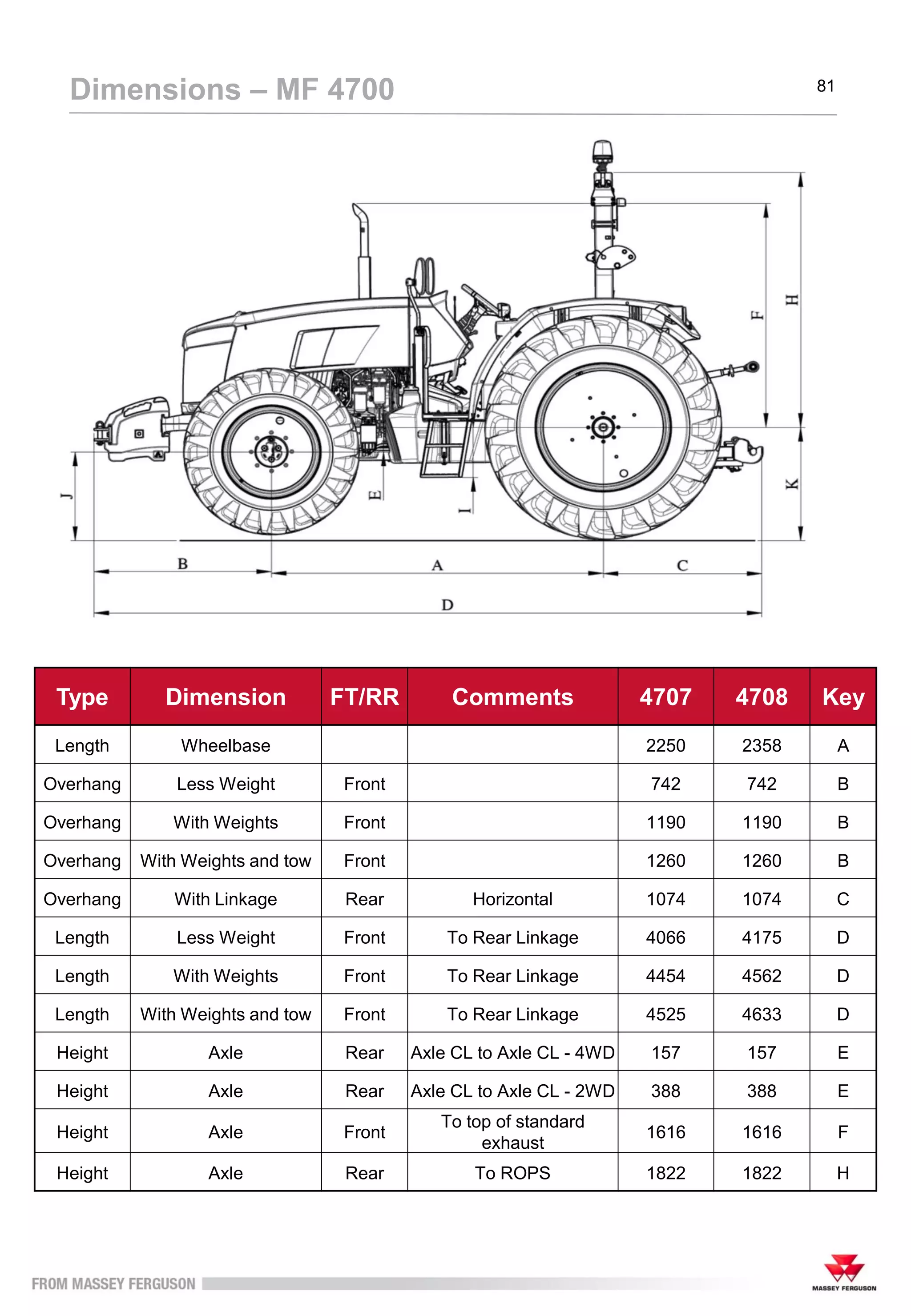 Dimensions – MF 4700

81

H
F
K
J
E
I
B
A
C
D

| Type | Dimension | FT/RR | Comments | 4707 | 4708 | Key |
|---|---|---|---|---|---|---|
| Length | Wheelbase | | | 2250 | 2358 | A |
| Overhang | Less Weight | Front | | 742 | 742 | B |
| Overhang | With Weights | Front | | 1190 | 1190 | B |
| Overhang | With Weights and tow | Front | | 1260 | 1260 | B |
| Overhang | With Linkage | Rear | Horizontal | 1074 | 1074 | C |
| Length | Less Weight | Front | To Rear Linkage | 4066 | 4175 | D |
| Length | With Weights | Front | To Rear Linkage | 4454 | 4562 | D |
| Length | With Weights and tow | Front | To Rear Linkage | 4525 | 4633 | D |
| Height | Axle | Rear | Axle CL to Axle CL - 4WD | 157 | 157 | E |
| Height | Axle | Rear | Axle CL to Axle CL - 2WD | 388 | 388 | E |
| Height | Axle | Front | To top of standard exhaust | 1616 | 1616 | F |
| Height | Axle | Rear | To ROPS | 1822 | 1822 | H |

FROM MASSEY FERGUSON

MASSEY FERGUSON