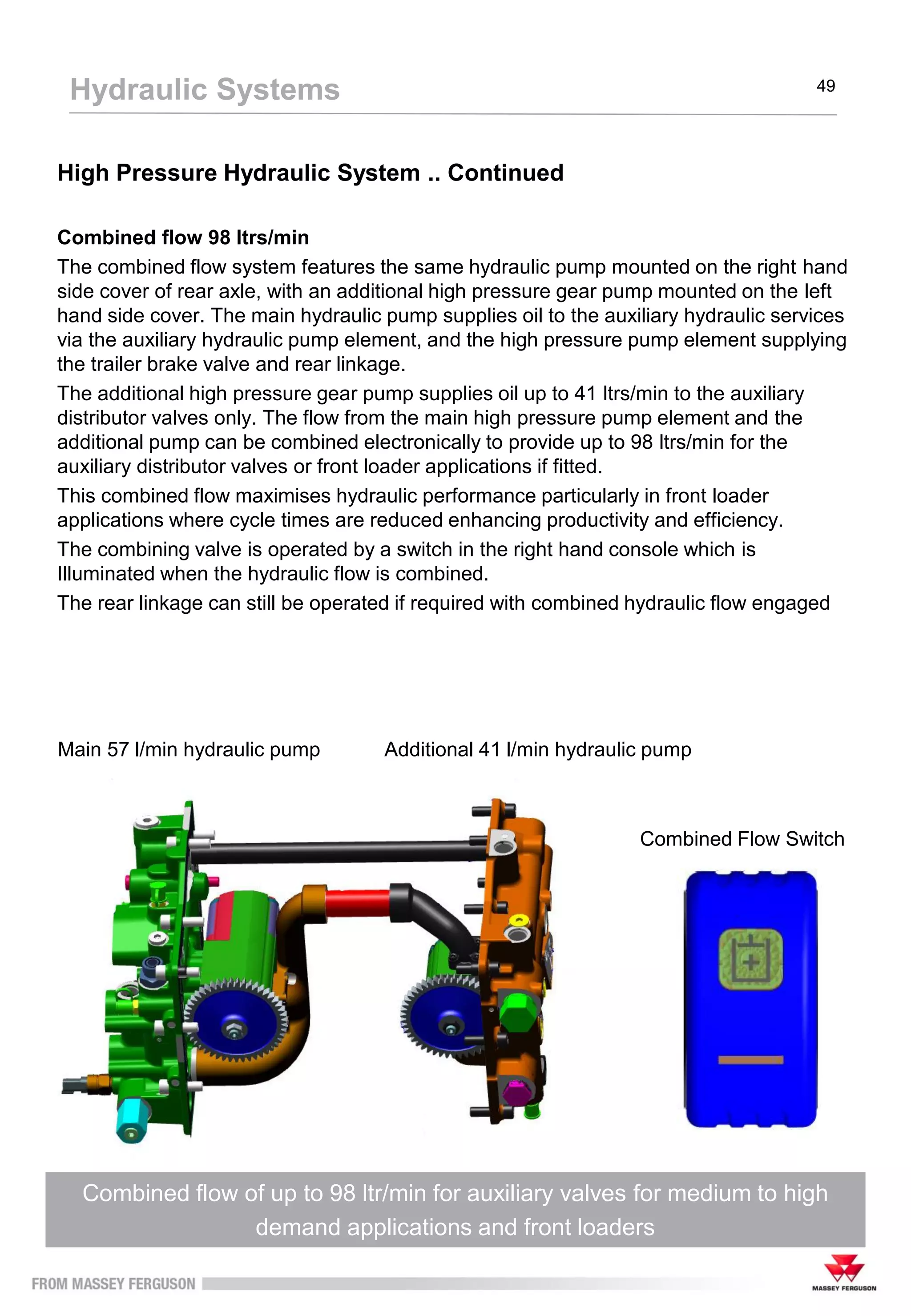 Hydraulic Systems

49

High Pressure Hydraulic System .. Continued

Combined flow 98 ltrs/min

The combined flow system features the same hydraulic pump mounted on the right hand side cover of rear axle, with an additional high pressure gear pump mounted on the left hand side cover. The main hydraulic pump supplies oil to the auxiliary hydraulic services via the auxiliary hydraulic pump element, and the high pressure pump element supplying the trailer brake valve and rear linkage.

The additional high pressure gear pump supplies oil up to 41 ltrs/min to the auxiliary distributor valves only. The flow from the main high pressure pump element and the additional pump can be combined electronically to provide up to 98 ltrs/min for the auxiliary distributor valves or front loader applications if fitted.

This combined flow maximises hydraulic performance particularly in front loader applications where cycle times are reduced enhancing productivity and efficiency.

The combining valve is operated by a switch in the right hand console which is Illuminated when the hydraulic flow is combined.

The rear linkage can still be operated if required with combined hydraulic flow engaged

Main 57 l/min hydraulic pump

Additional 41 l/min hydraulic pump

Combined Flow Switch

Combined flow of up to 98 ltr/min for auxiliary valves for medium to high demand applications and front loaders

FROM MASSEY FERGUSON

MASSEY FERGUSON