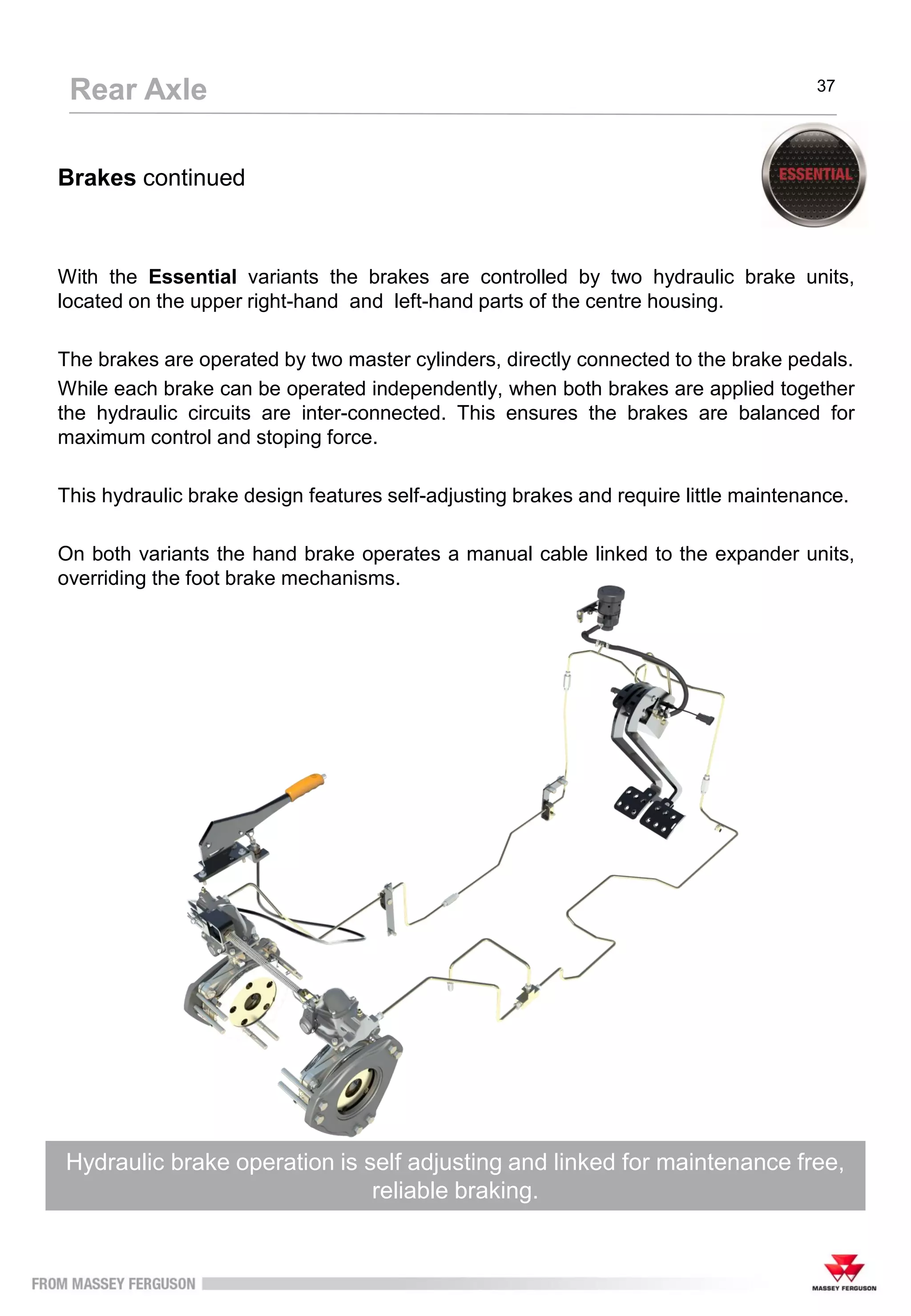 Rear Axle

37

Brakes continued

ESSENTIAL

With the Essential variants the brakes are controlled by two hydraulic brake units, located on the upper right-hand and left-hand parts of the centre housing.

The brakes are operated by two master cylinders, directly connected to the brake pedals. While each brake can be operated independently, when both brakes are applied together the hydraulic circuits are inter-connected. This ensures the brakes are balanced for maximum control and stoping force.

This hydraulic brake design features self-adjusting brakes and require little maintenance.

On both variants the hand brake operates a manual cable linked to the expander units, overriding the foot brake mechanisms.

Hydraulic brake operation is self adjusting and linked for maintenance free, reliable braking.

FROM MASSEY FERGUSON

MASSEY FERGUSON