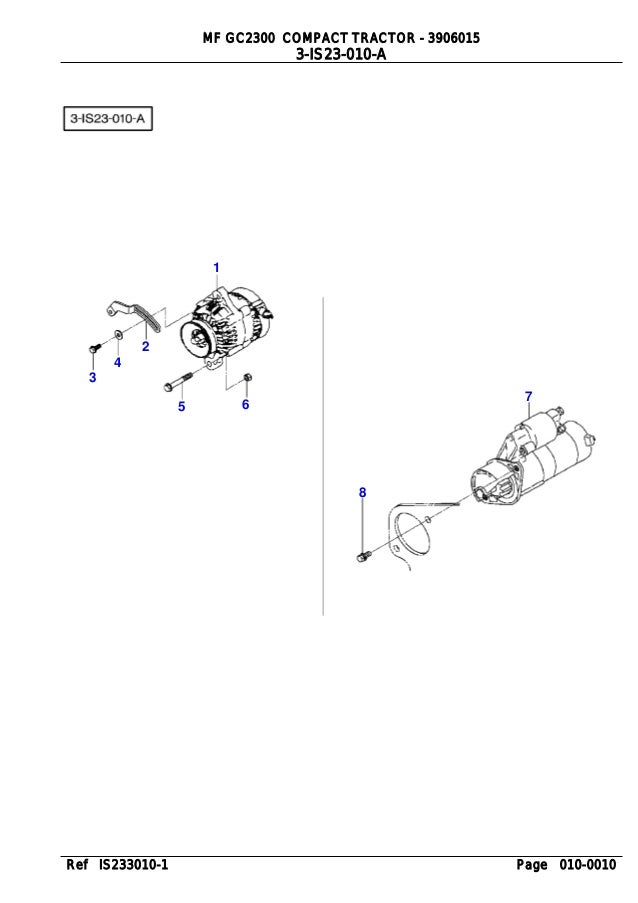 MF GC2300 COMPACT TRACTOR - 3906015
3-IS23-010-A

3-IS23-010-A

1
2
3
4
5
6
7
8

Ref IS233010-1
Page 010-0010