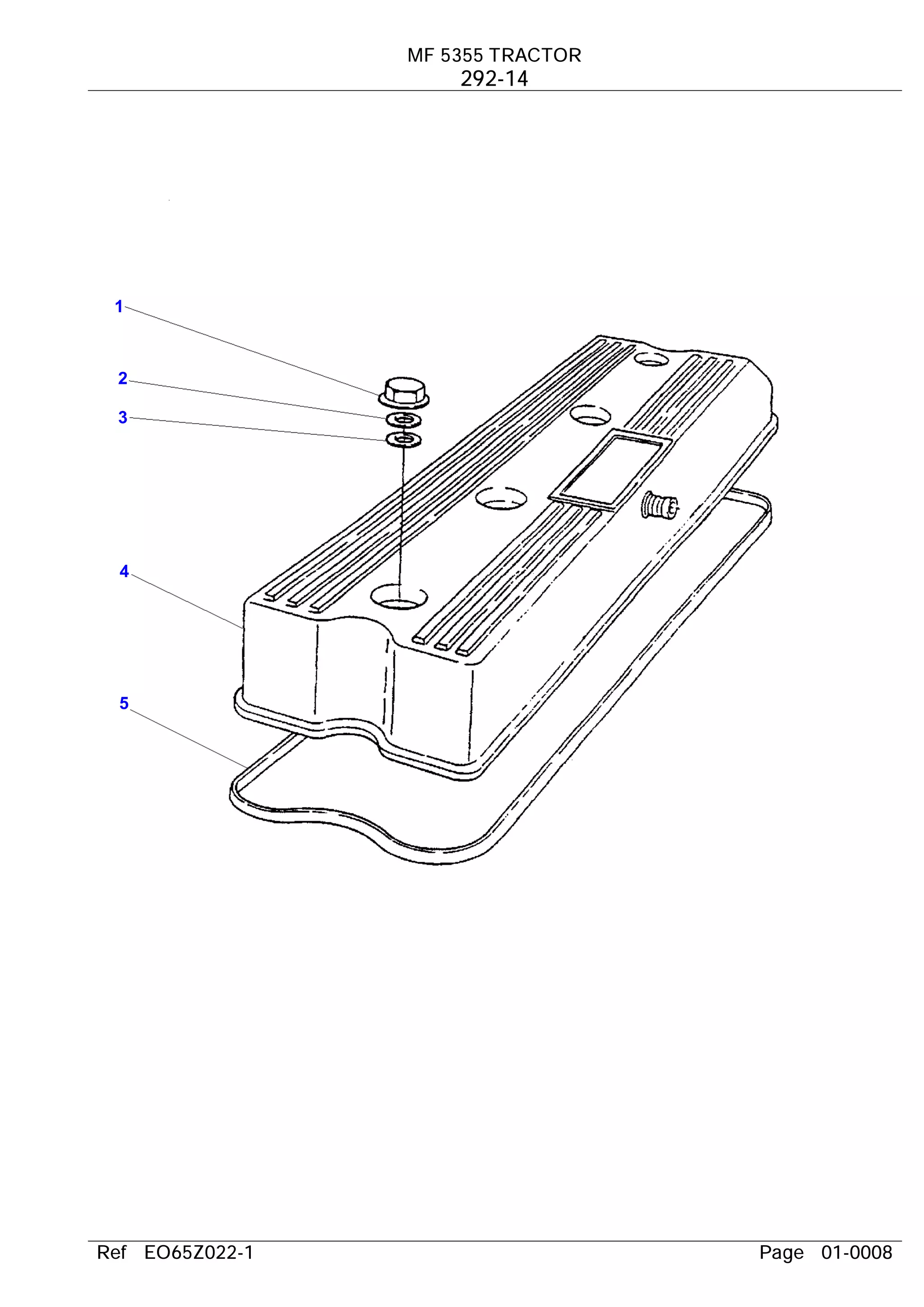 MF 5355 TRACTOR
292-14

1
2
3
4
5

Ref EO65Z022-1 Page 01-0008