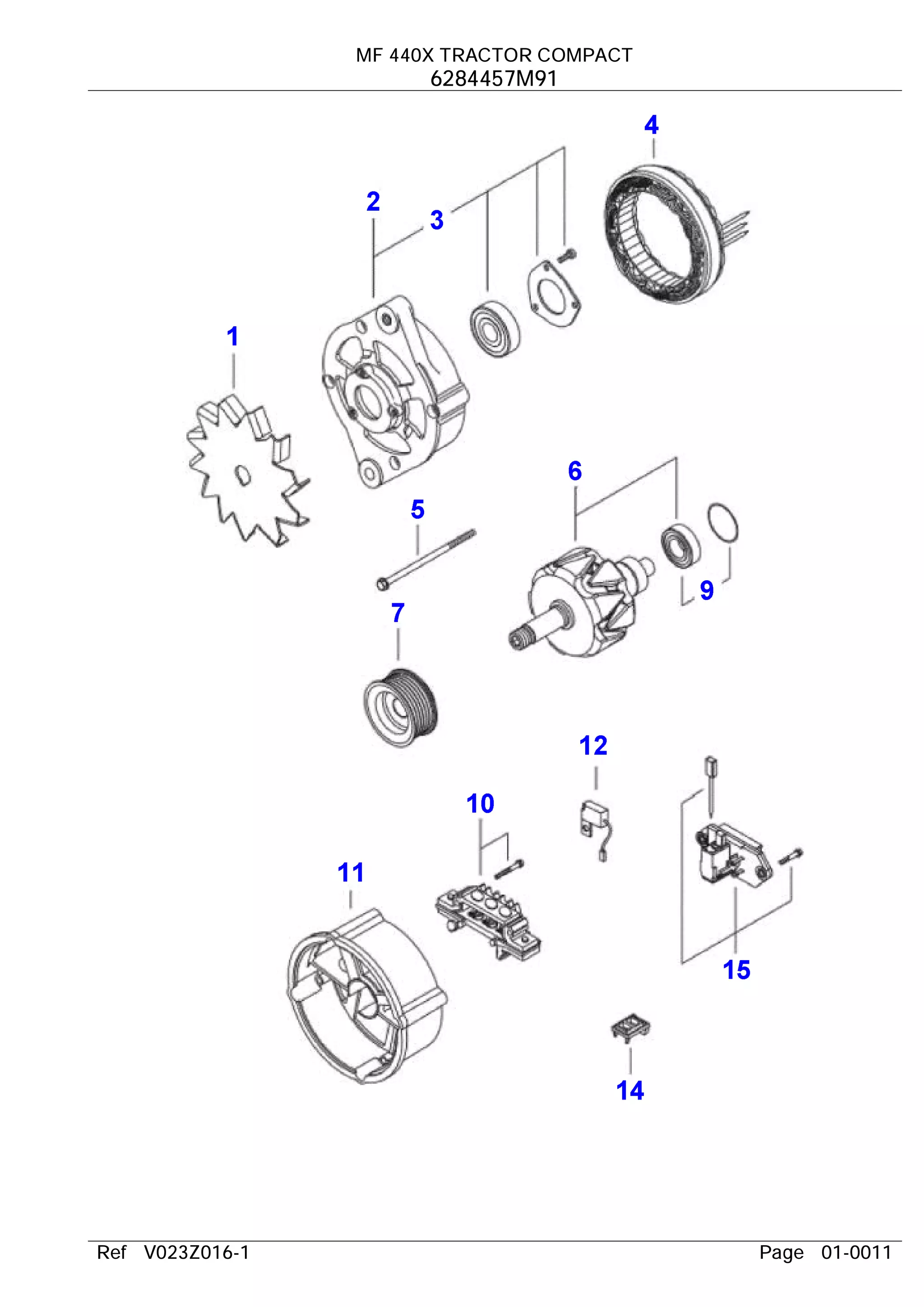 MF 440X TRACTOR COMPACT
6284457M91

4
2
3
1
6
5
9
7
12
10
11
15
14

Ref V023Z016-1
Page 01-0011