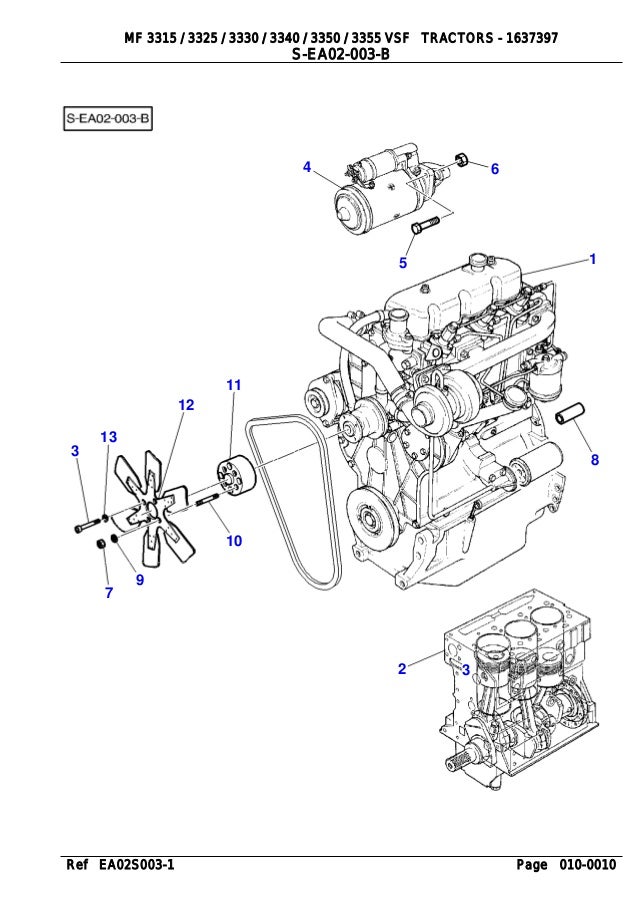 MF 3315 / 3325 / 3330 / 3340 / 3350 / 3355 VSF TRACTORS - 1637397
S-EA02-003-B

S-EA02-003-B

4
6
5
1
11
12
13
3
8
10
9
7
2
3

Ref EA02S003-1
Page 010-0010