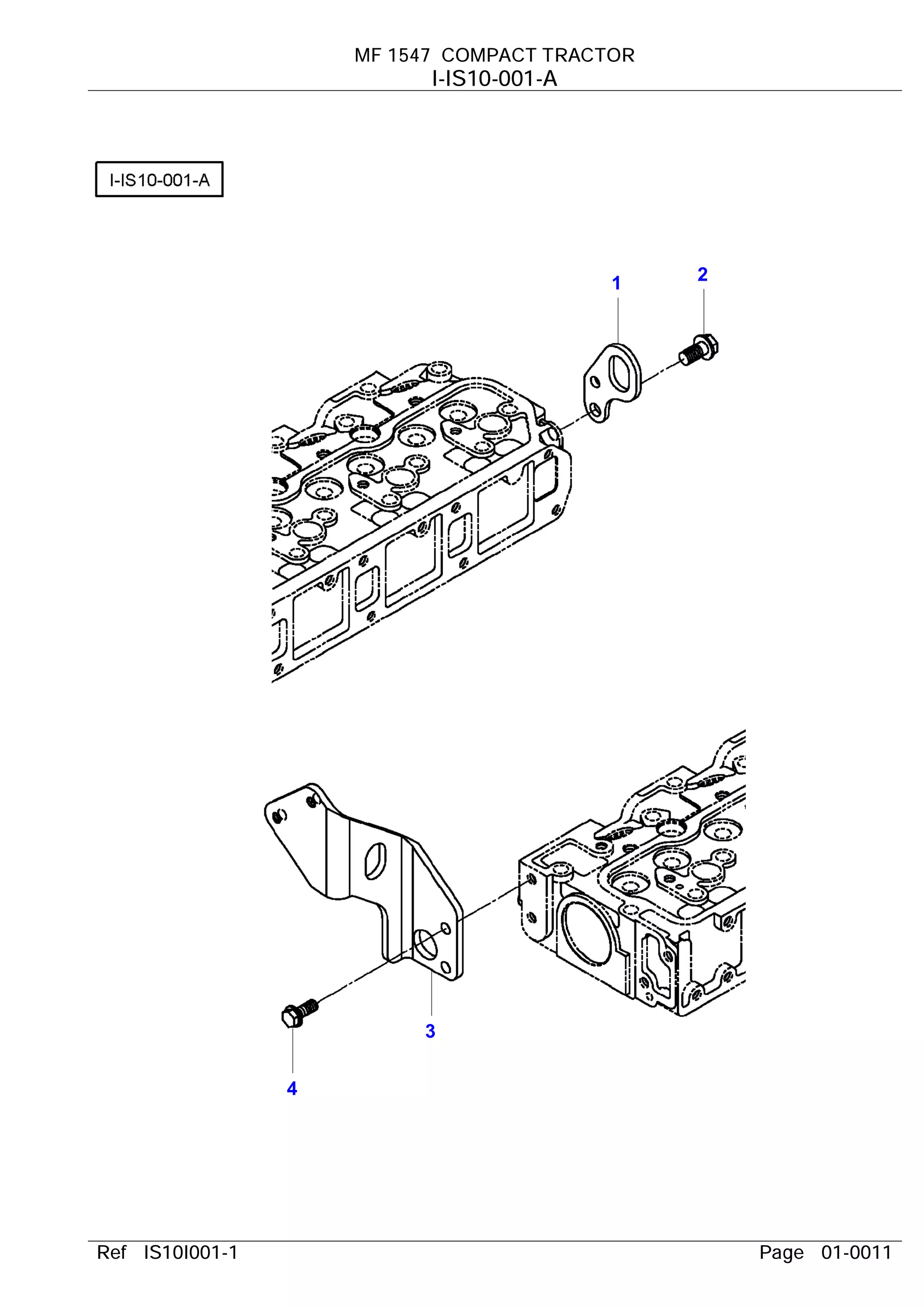 MF 1547 COMPACT TRACTOR
I-IS10-001-A

I-IS10-001-A

1
2
3
4

Ref IS10I001-1
Page 01-0011