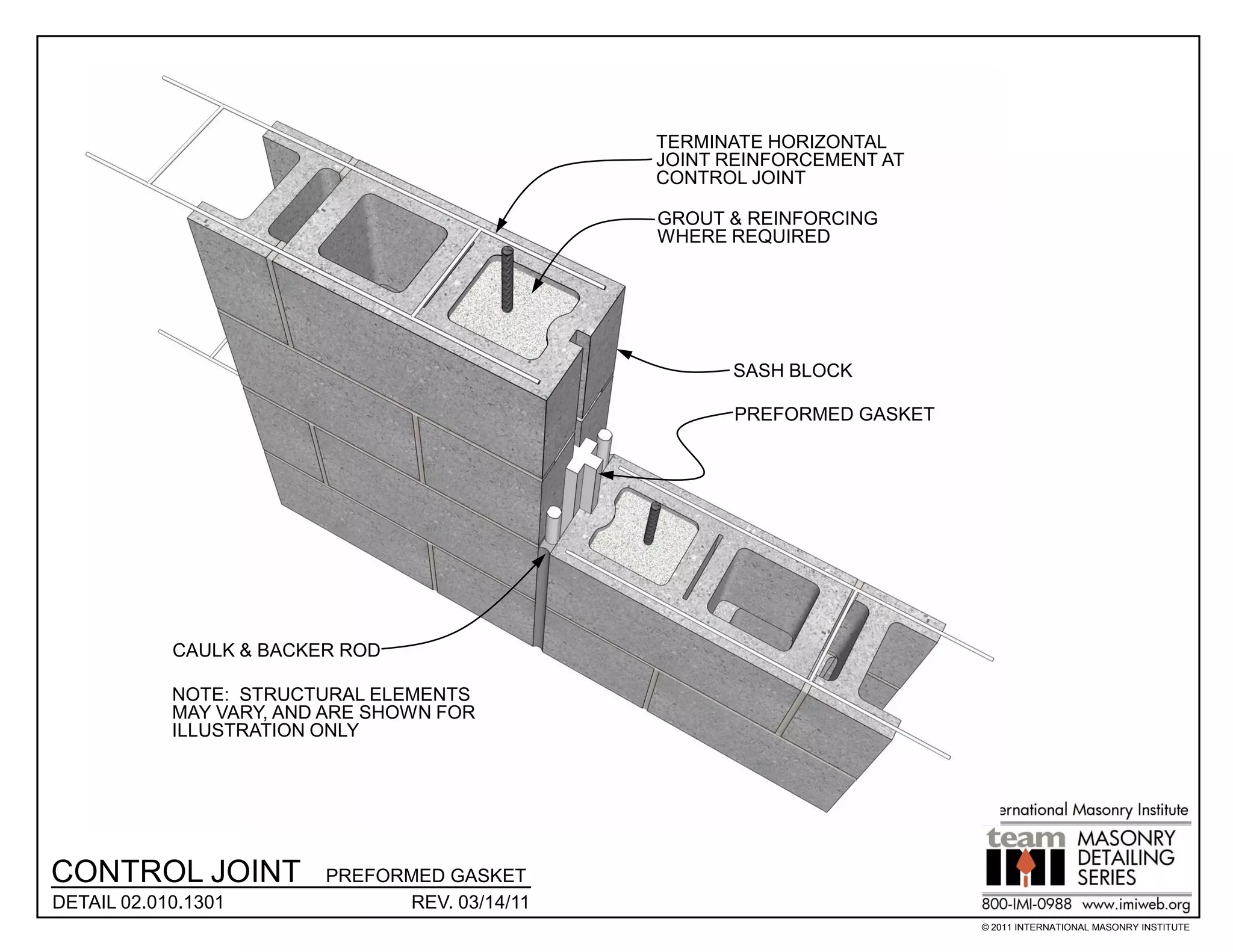 TERMINATE HORIZONTAL JOINT REINFORCEMENT AT CONTROL JOINT

GROUT & REINFORCING WHERE REQUIRED

SASH BLOCK

PREFORMED GASKET

CAULK & BACKER ROD

NOTE: STRUCTURAL ELEMENTS MAY VARY, AND ARE SHOWN FOR ILLUSTRATION ONLY

CONTROL JOINT PREFORMED GASKET

DETAIL 02.010.1301 REV. 03/14/11

ernational Masonry Institute

team IMI MASONRY DETAILING SERIES

800-IMI-0988 www.imiweb.org

© 2011 INTERNATIONAL MASONRY INSTITUTE